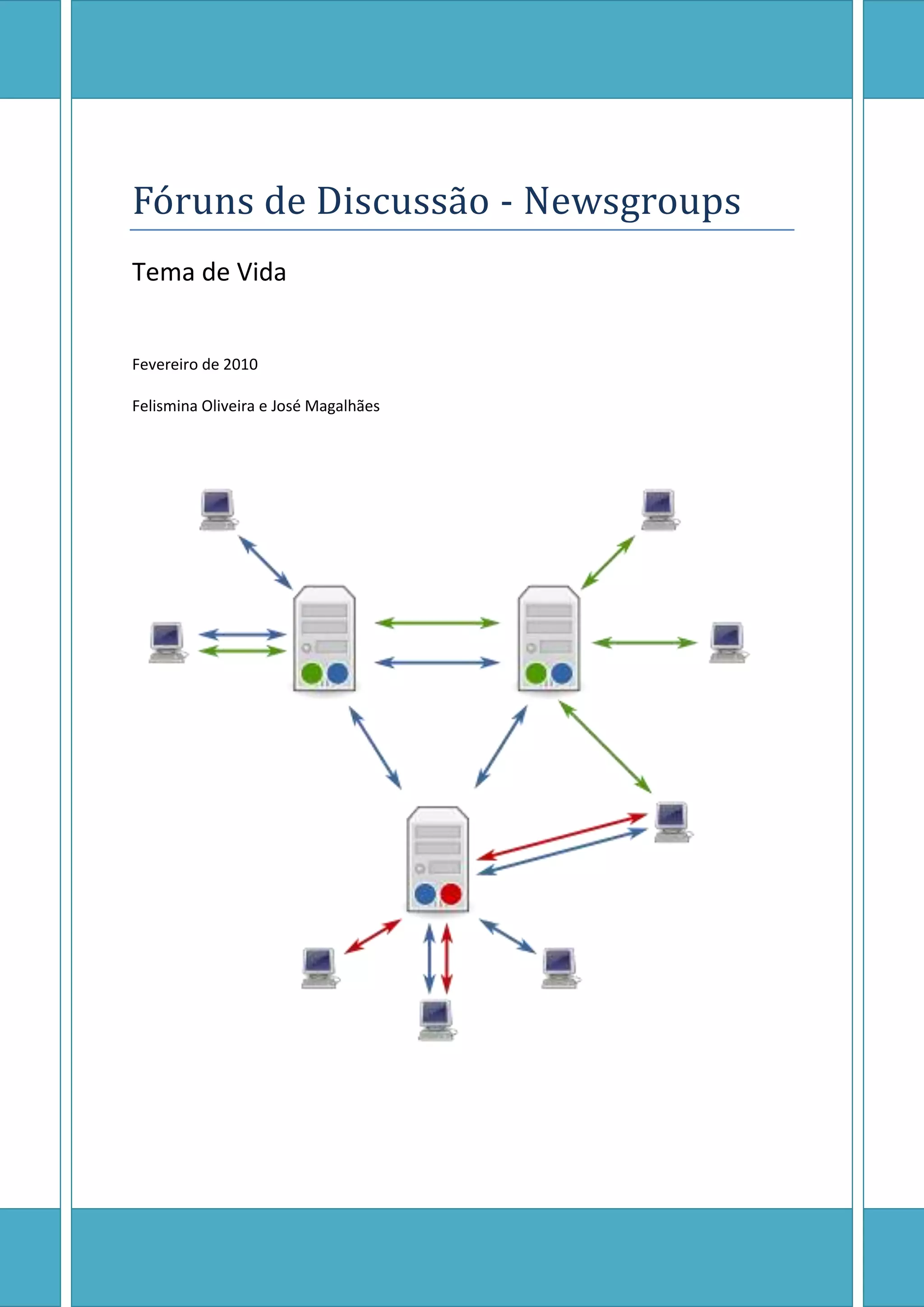 Fóruns de Discussão - Newsgroups

Tema de Vida

Fevereiro de 2010

Felismina Oliveira e José Magalhães