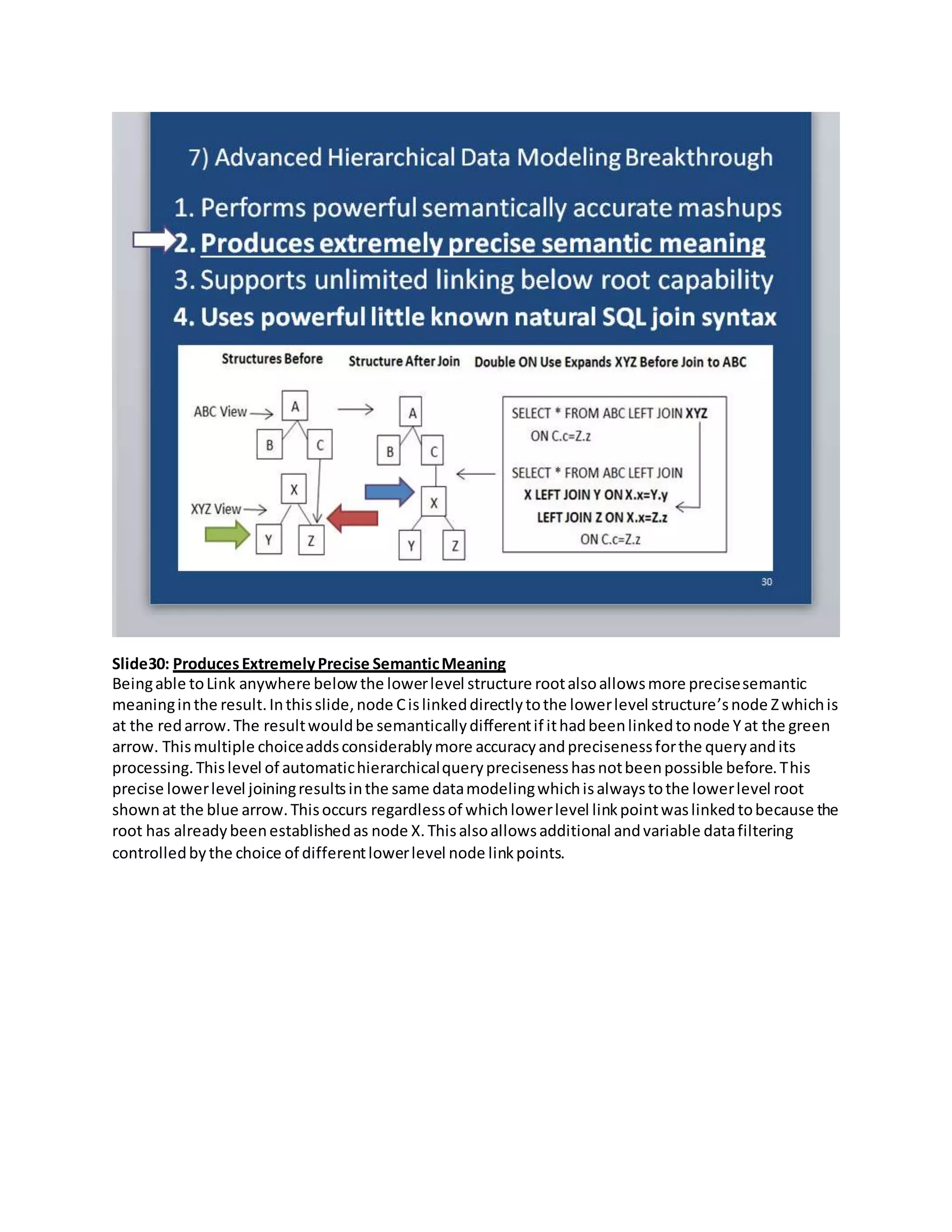 7) Advanced Hierarchical Data Modeling Breakthrough

1. Performs powerful semantically accurate mashups
2. Produces extremely precise semantic meaning
3. Supports unlimited linking below root capability
4. Uses powerful little known natural SQL join syntax

Structures Before

Structure After Join

Double ON Use Expands XYZ Before Join to ABC

ABC View

A

B

C

XYZ View

X

Y

Z

A

B

C

X

Y

Z

SELECT * FROM ABC LEFT JOIN XYZ
ON C.c=Z.z

SELECT * FROM ABC LEFT JOIN
X LEFT JOIN Y ON X.x=Y.y
LEFT JOIN Z ON X.x=Z.z
ON C.c=Z.z

30

Slide30: Produces Extremely Precise Semantic Meaning
Being able to Link anywhere below the lower level structure root also allows more precise semantic meaning in the result. In this slide, node C is linked directly to the lower level structure's node Z which is at the red arrow. The result would be semantically different if it had been linked to node Y at the green arrow. This multiple choice adds considerably more accuracy and preciseness for the query and its processing. This level of automatic hierarchical query preciseness has not been possible before. This precise lower level joining results in the same data modeling which is always to the lower level root shown at the blue arrow. This occurs regardless of which lower level link point was linked to because the root has already been established as node X. This also allows additional and variable data filtering controlled by the choice of different lower level node link points.