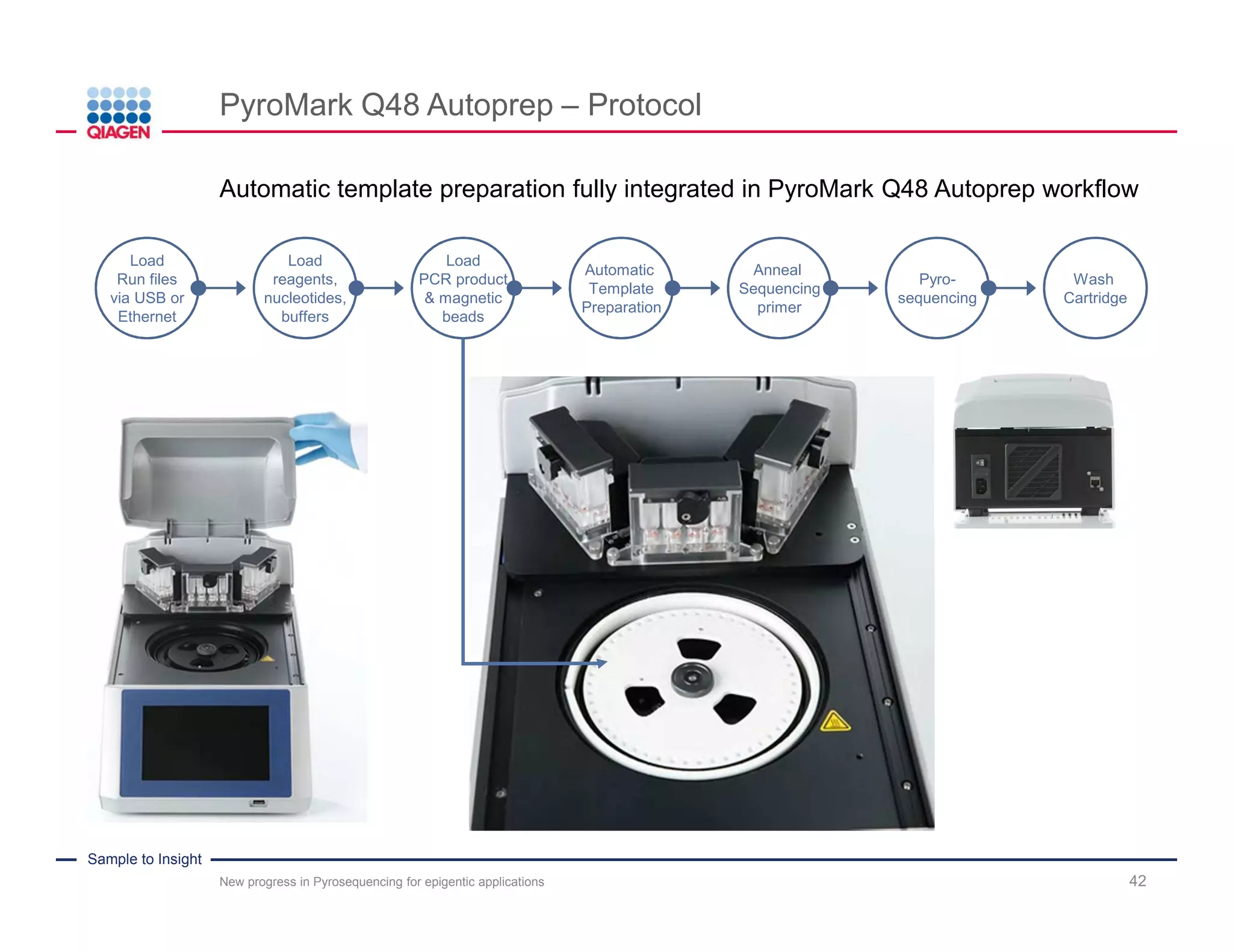 QIAGEN

PyroMark Q48 Autoprep – Protocol

Automatic template preparation fully integrated in PyroMark Q48 Autoprep workflow

Load Run files via USB or Ethernet

Load reagents, nucleotides, buffers

Load PCR product & magnetic beads

Automatic Template Preparation

Anneal Sequencing primer

Pyro-sequencing

Wash Cartridge

Sample to Insight

New progress in Pyrosequencing for epigentic applications

42