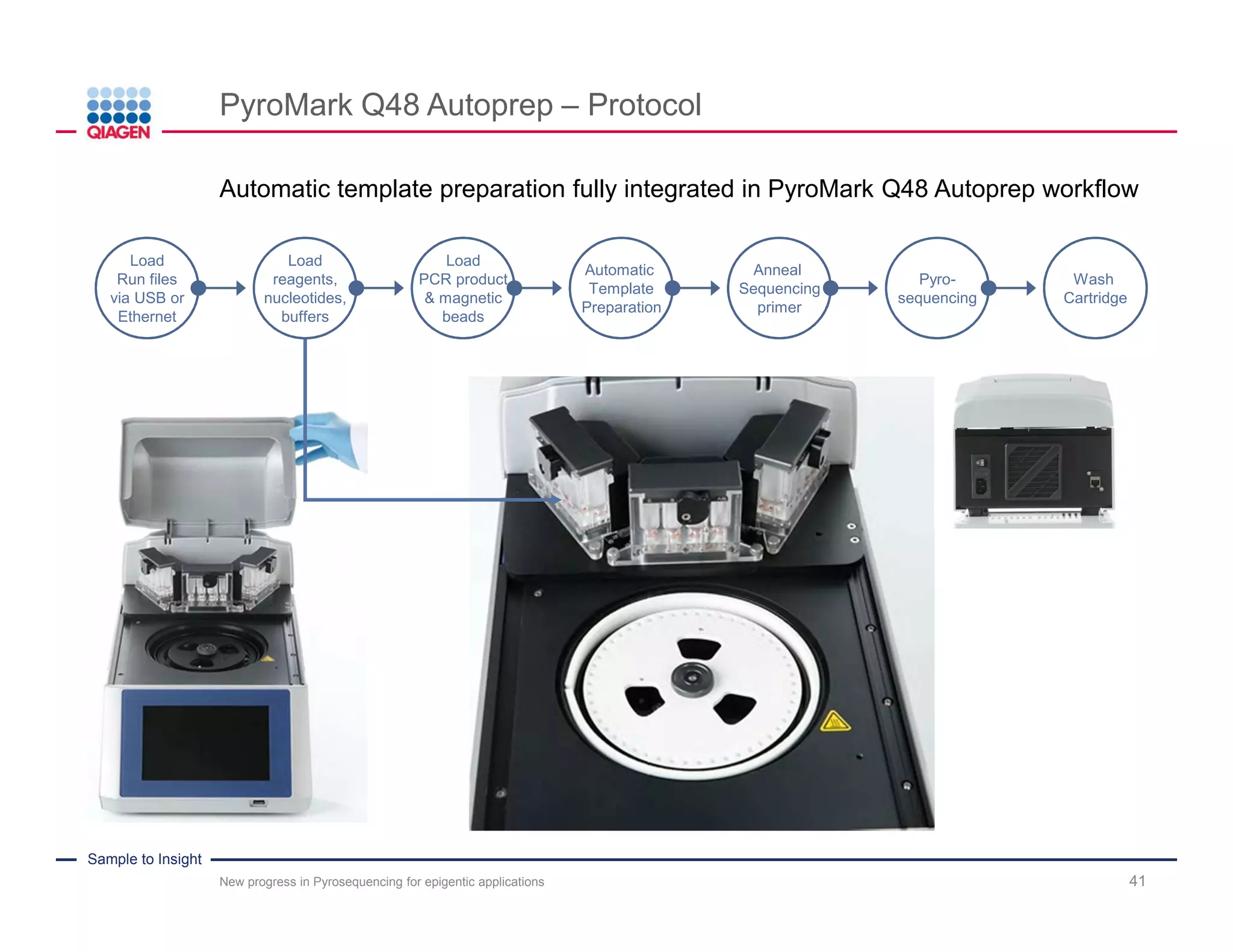 QIAGEN

PyroMark Q48 Autoprep – Protocol

Automatic template preparation fully integrated in PyroMark Q48 Autoprep workflow

Load Run files via USB or Ethernet

Load reagents, nucleotides, buffers

Load PCR product & magnetic beads

Automatic Template Preparation

Anneal Sequencing primer

Pyro-sequencing

Wash Cartridge

Sample to Insight

New progress in Pyrosequencing for epigentic applications

41