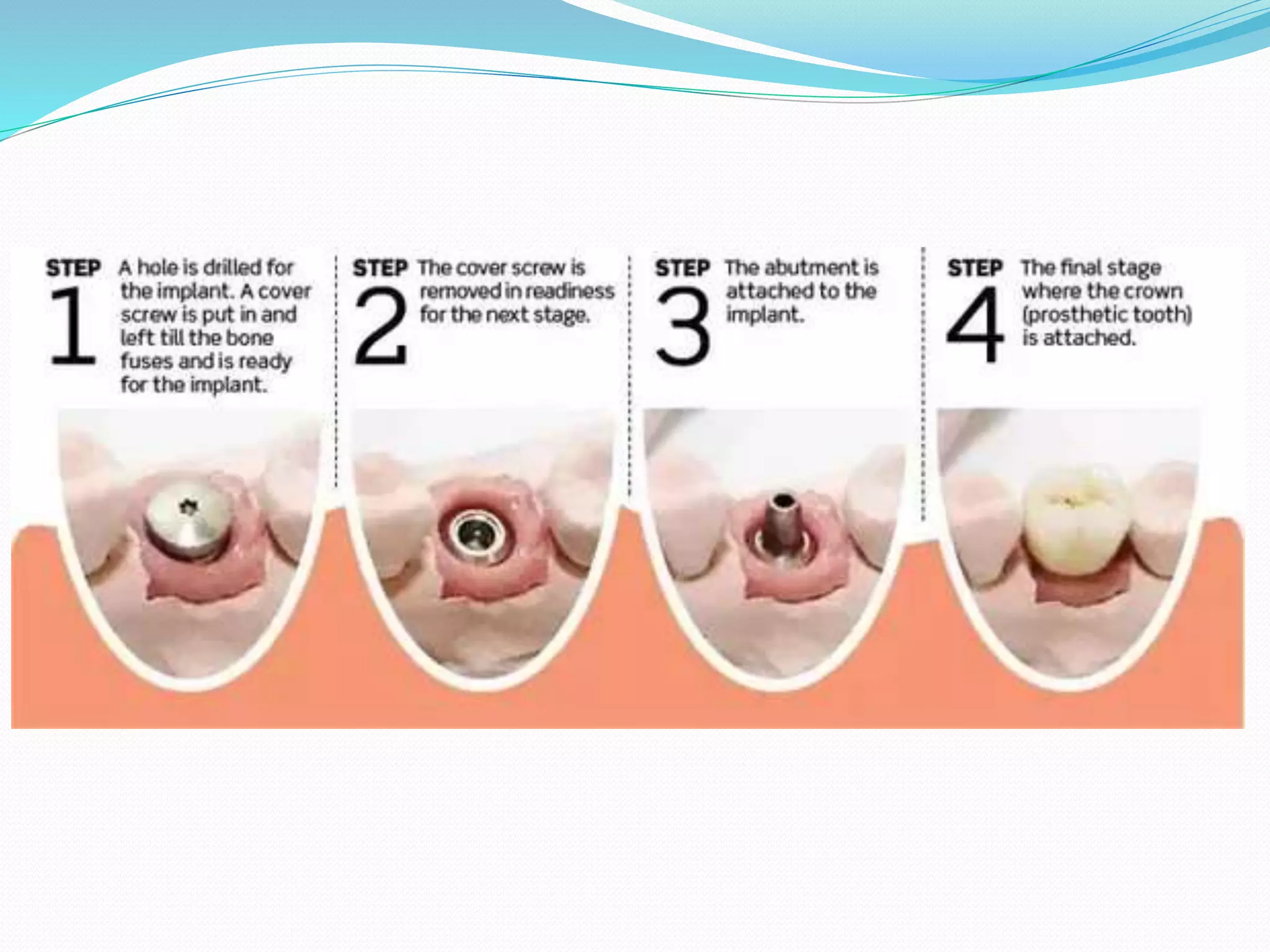 STEP 1 A hole is drilled for the implant. A cover screw is put in and left till the bone fuses and is ready for the implant.

STEP 2 The cover screw is removed in readiness for the next stage.

STEP 3 The abutment is attached to the implant.

STEP 4 The final stage where the crown (prosthetic tooth) is attached.