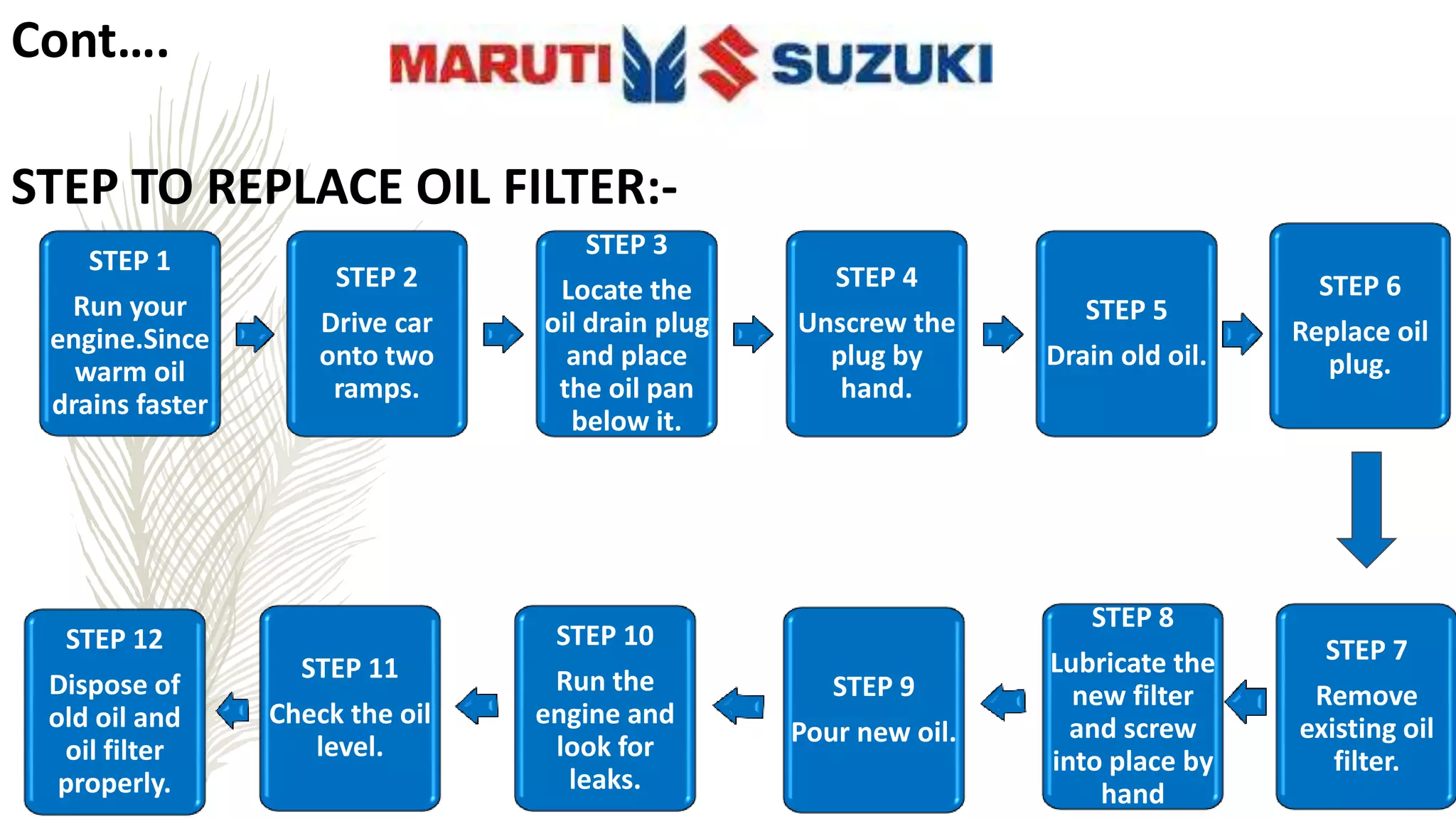 Cont….

MARUTI SUZUKI

STEP TO REPLACE OIL FILTER:-

STEP 1
Run your engine.Since warm oil drains faster

STEP 2
Drive car onto two ramps.

STEP 3
Locate the oil drain plug and place the oil pan below it.

STEP 4
Unscrew the plug by hand.

STEP 5
Drain old oil.

STEP 6
Replace oil plug.

STEP 7
Remove existing oil filter.

STEP 8
Lubricate the new filter and screw into place by hand

STEP 9
Pour new oil.

STEP 10
Run the engine and look for leaks.

STEP 11
Check the oil level.

STEP 12
Dispose of old oil and oil filter properly.