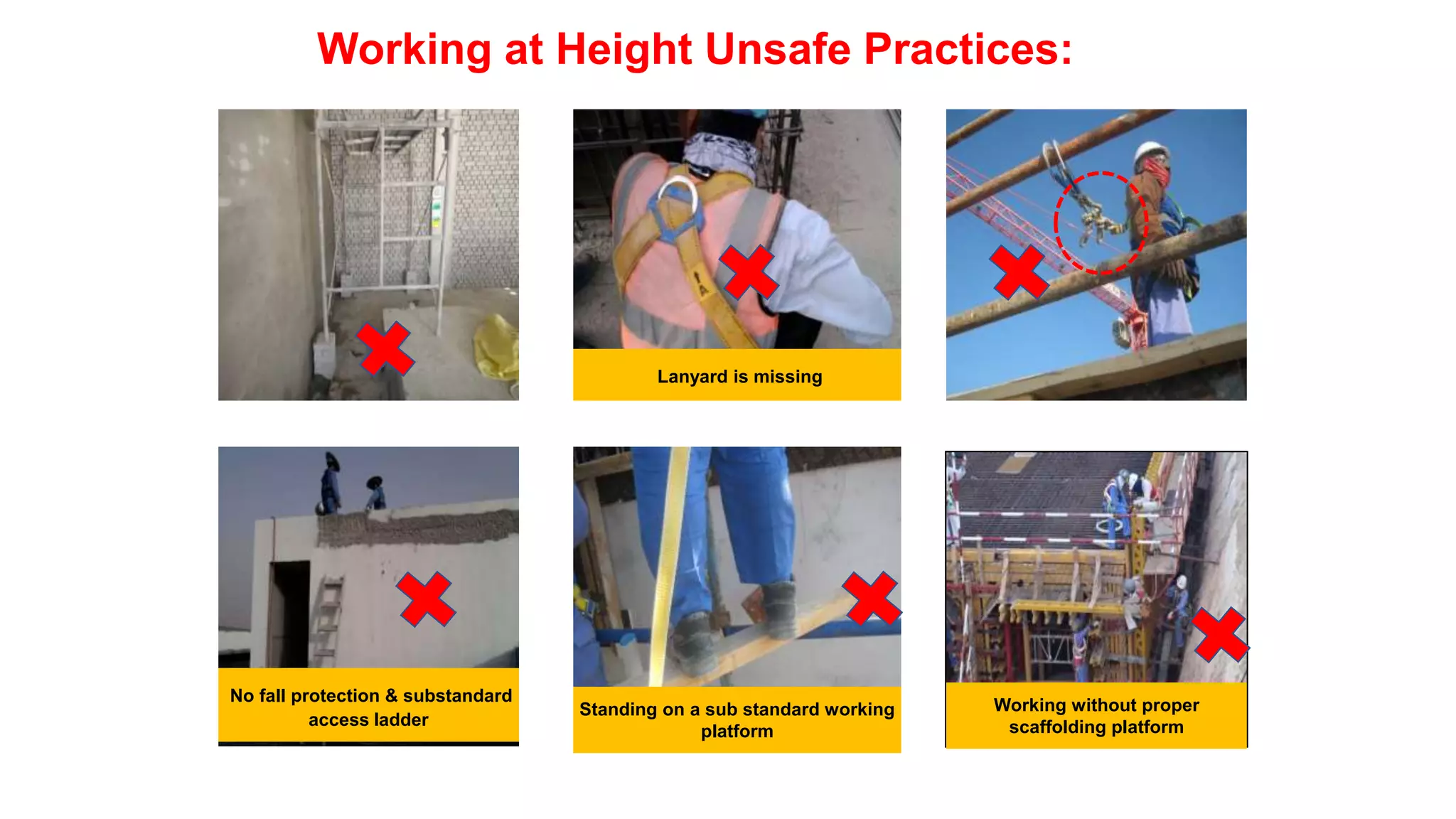 Working at Height Unsafe Practices:

Lanyard is missing

No fall protection & substandard access ladder

Standing on a sub standard working platform

Working without proper scaffolding platform