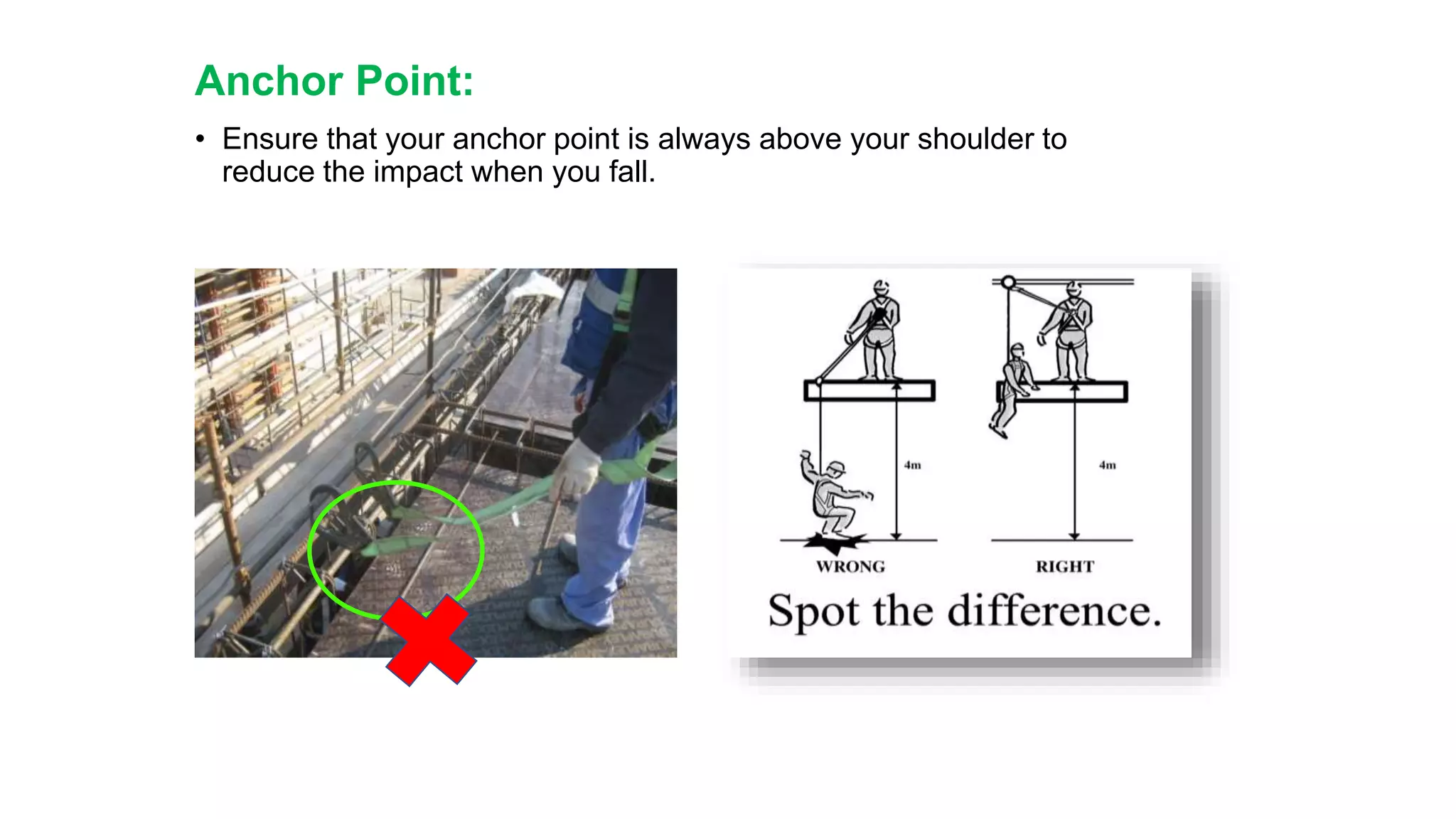 Anchor Point:

• Ensure that your anchor point is always above your shoulder to reduce the impact when you fall.

4m

4m

WRONG

RIGHT

Spot the difference.