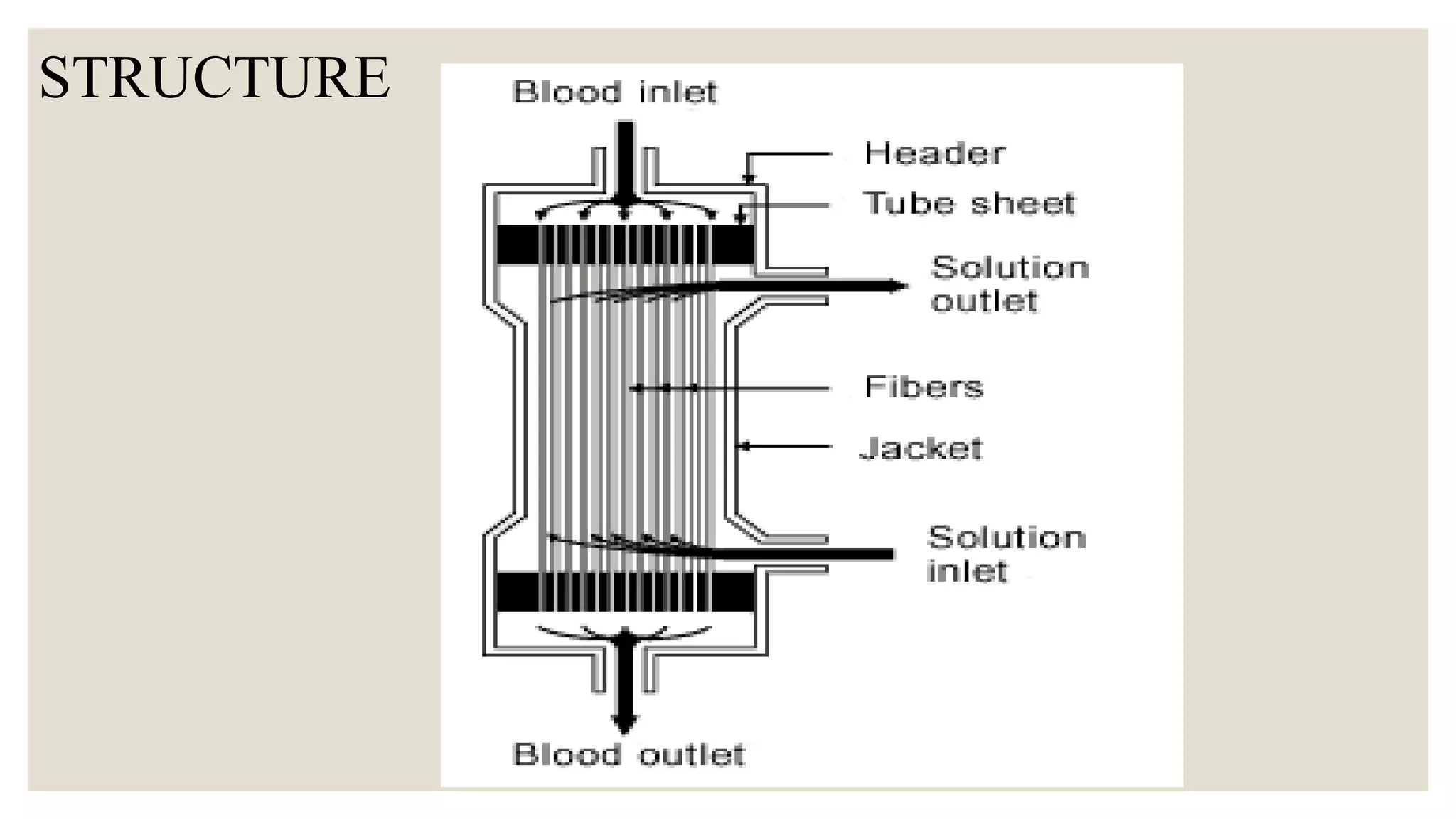 STRUCTURE

Blood inlet

Header

Tube sheet

Solution outlet

Fibers

Jacket

Solution inlet

Blood outlet