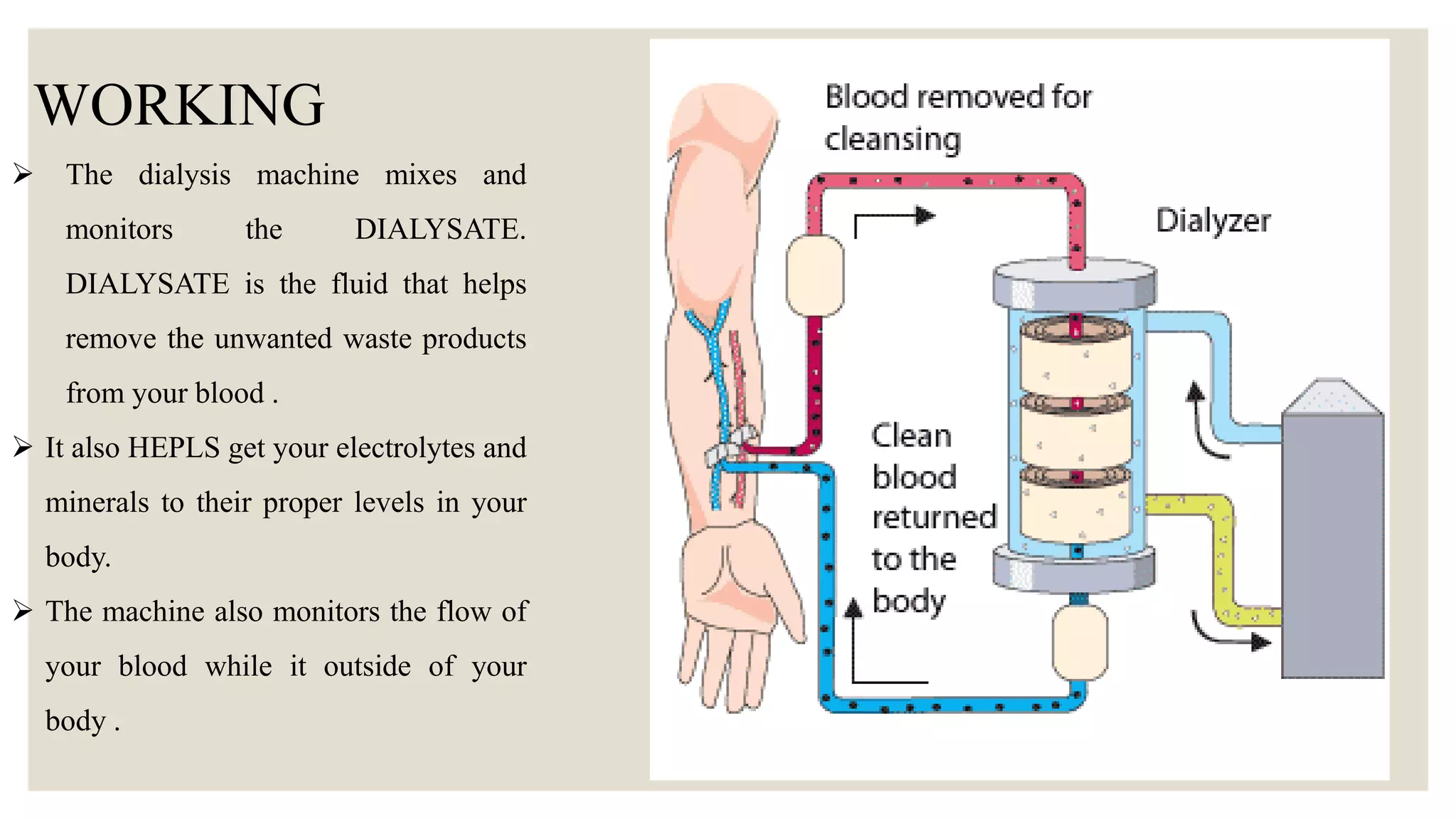 WORKING

➢ The dialysis machine mixes and monitors the DIALYSATE. DIALYSATE is the fluid that helps remove the unwanted waste products from your blood .

➢ It also HEPLS get your electrolytes and minerals to their proper levels in your body.

➢ The machine also monitors the flow of your blood while it outside of your body .

Blood removed for cleansing

Dialyzer

Clean blood returned to the body