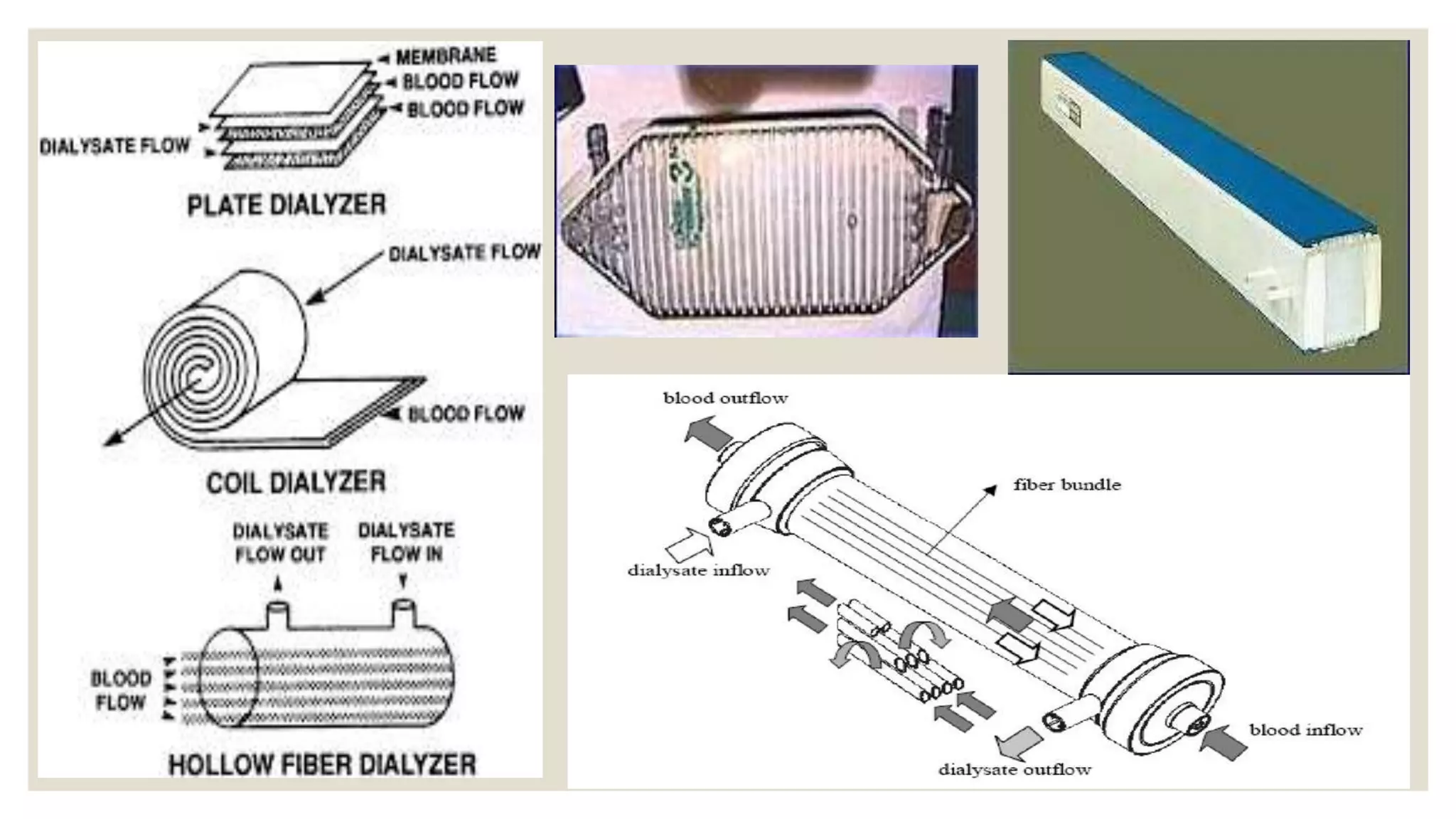 MEMBRANE
BLOOD FLOW
BLOOD FLOW
DIALYSATE FLOW
PLATE DIALYZER

DIALYSATE FLOW
BLOOD FLOW
COIL DIALYZER

DIALYSATE FLOW OUT
DIALYSATE FLOW IN
BLOOD FLOW
HOLLOW FIBER DIALYZER

blood outflow
fiber bundle
dialysate inflow
blood inflow
dialysate outflow