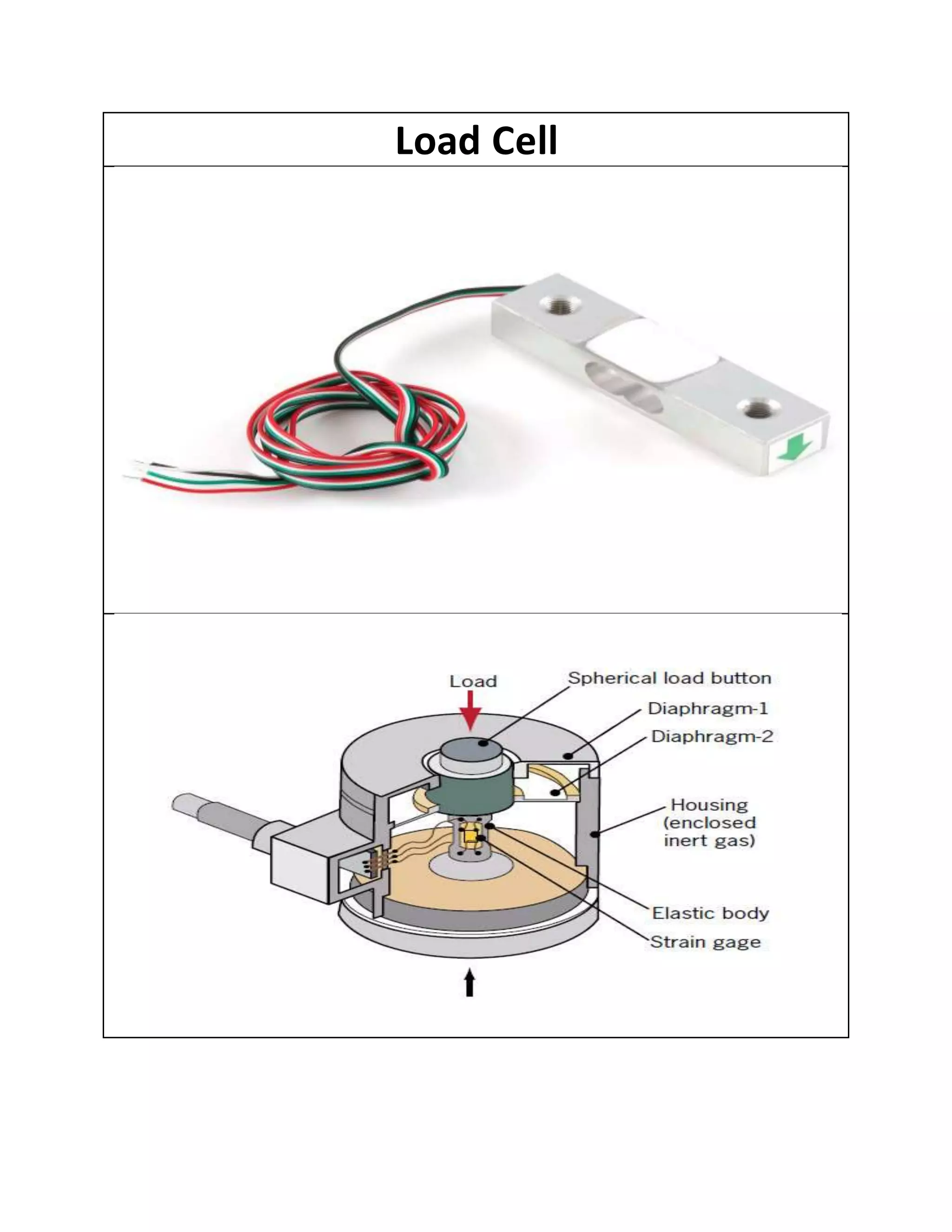 Load Cell

Load
Spherical load button
Diaphragm-1
Diaphragm-2
Housing (enclosed inert gas)
Elastic body
Strain gage