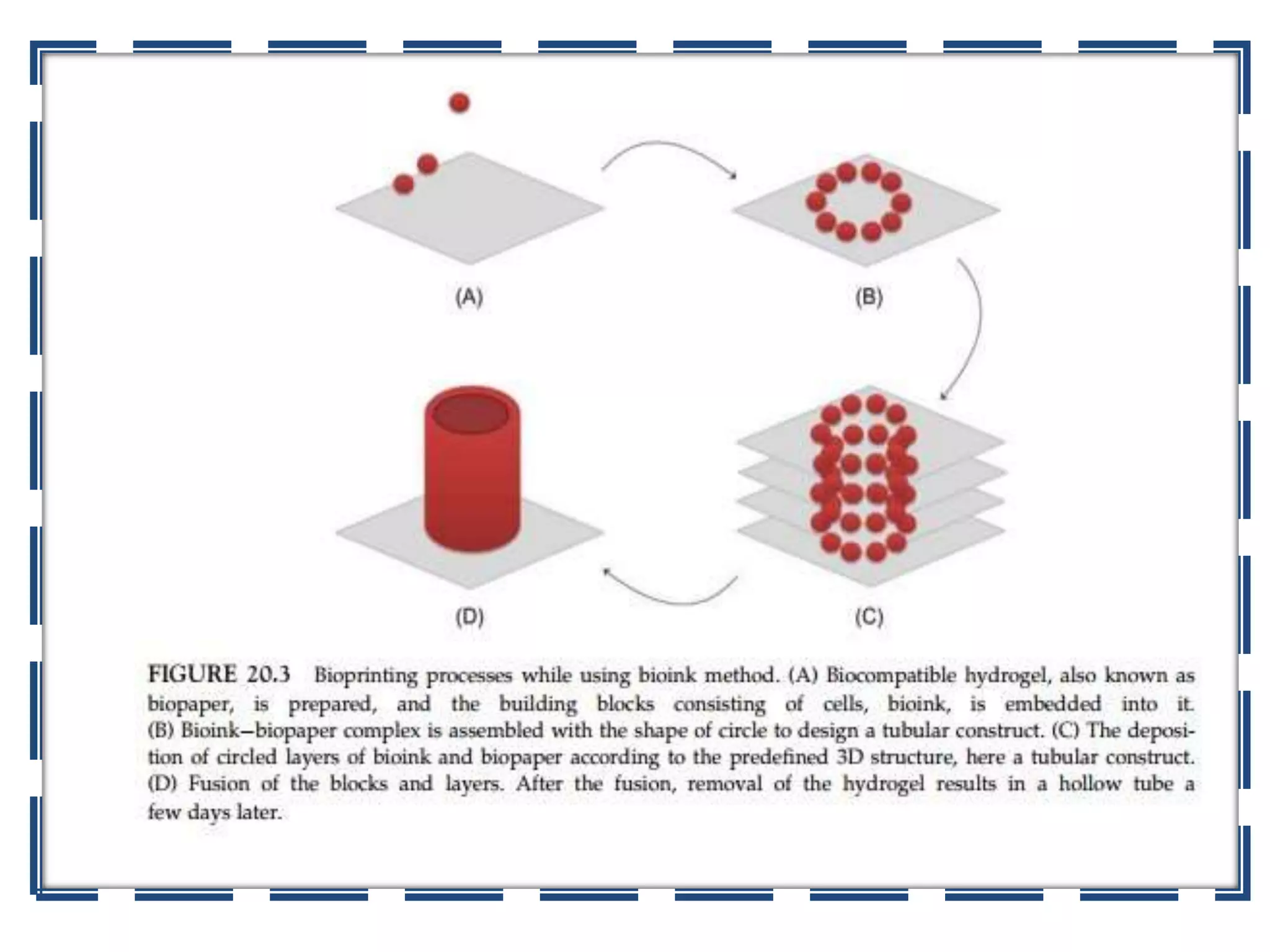 (A)

(B)

(D)

(C)

FIGURE 20.3 Bioprinting processes while using bioink method. (A) Biocompatible hydrogel, also known as biopaper, is prepared, and the building blocks consisting of cells, bioink, is embedded into it. (B) Bioink–biopaper complex is assembled with the shape of circle to design a tubular construct. (C) The deposition of circled layers of bioink and biopaper according to the predefined 3D structure, here a tubular construct. (D) Fusion of the blocks and layers. After the fusion, removal of the hydrogel results in a hollow tube a few days later.