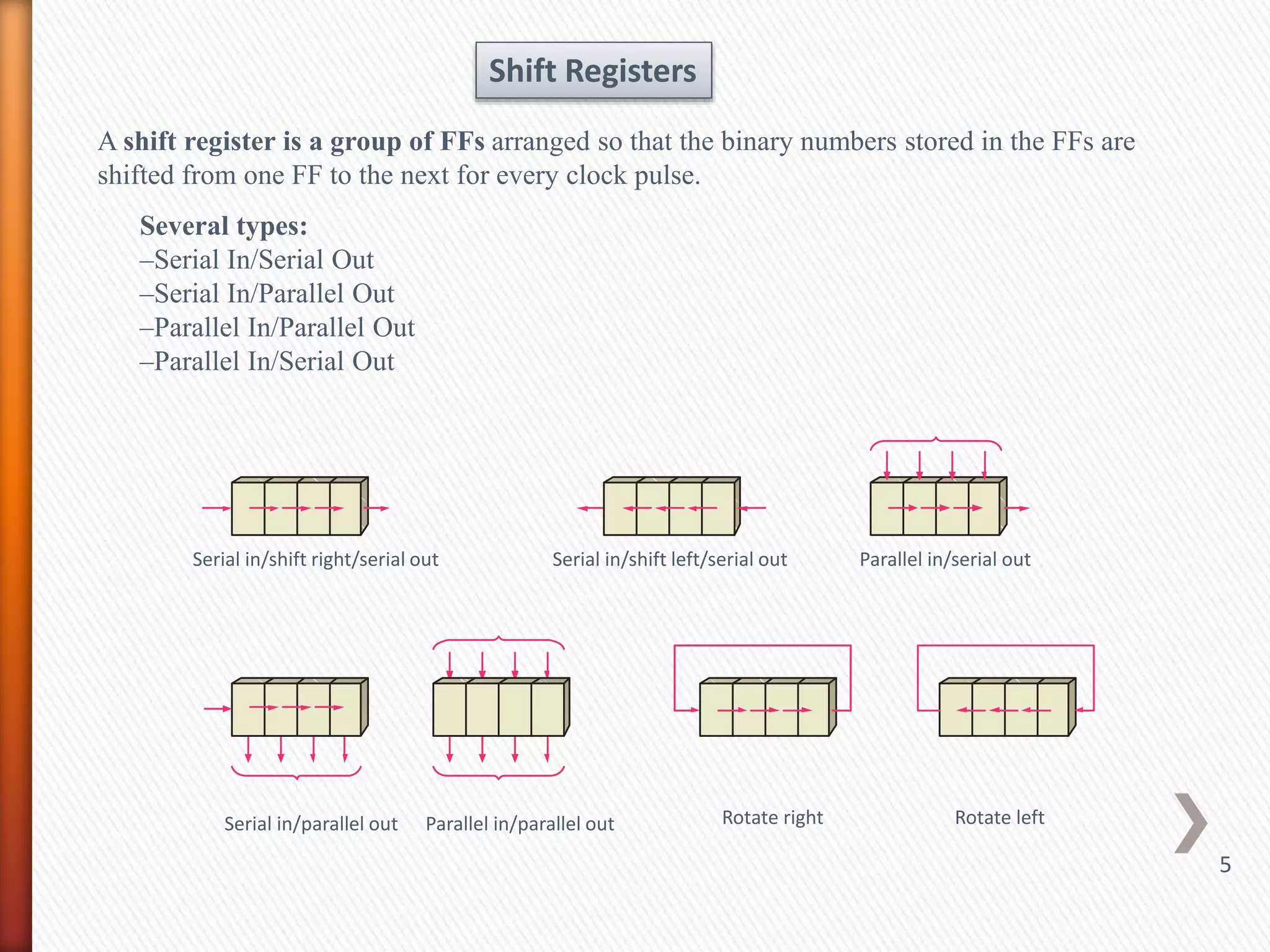 Shift Registers

A shift register is a group of FFs arranged so that the binary numbers stored in the FFs are shifted from one FF to the next for every clock pulse.

Several types:
–Serial In/Serial Out
–Serial In/Parallel Out
–Parallel In/Parallel Out
–Parallel In/Serial Out

Serial in/shift right/serial out

Serial in/shift left/serial out

Parallel in/serial out

Serial in/parallel out

Parallel in/parallel out

Rotate right

Rotate left

5