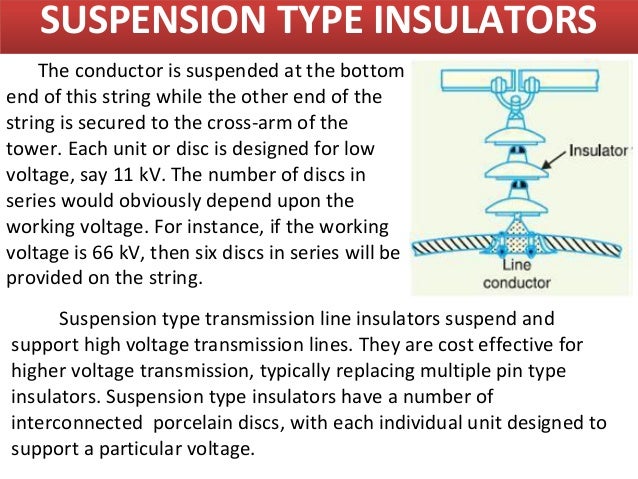 SUSPENSION TYPE INSULATORS

The conductor is suspended at the bottom end of this string while the other end of the string is secured to the cross-arm of the tower. Each unit or disc is designed for low voltage, say 11 kV. The number of discs in series would obviously depend upon the working voltage. For instance, if the working voltage is 66 kV, then six discs in series will be provided on the string.

Insulator

Line conductor

Suspension type transmission line insulators suspend and support high voltage transmission lines. They are cost effective for higher voltage transmission, typically replacing multiple pin type insulators. Suspension type insulators have a number of interconnected porcelain discs, with each individual unit designed to support a particular voltage.