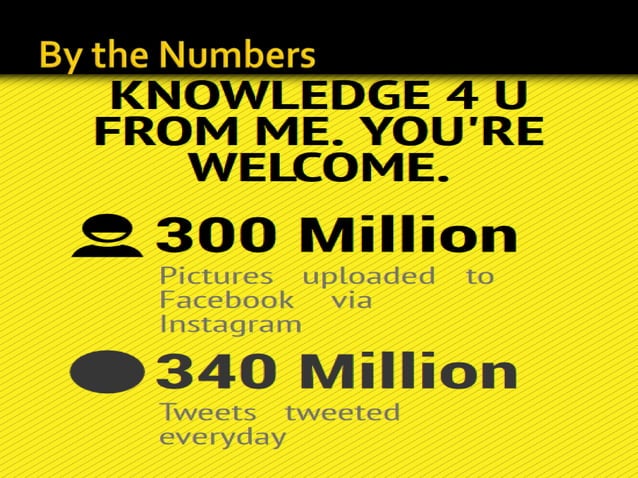 By the Numbers

KNOWLEDGE 4 U FROM ME. YOU'RE WELCOME.

300 Million

Pictures uploaded to Facebook via Instagram

340 Million

Tweets tweeted everyday