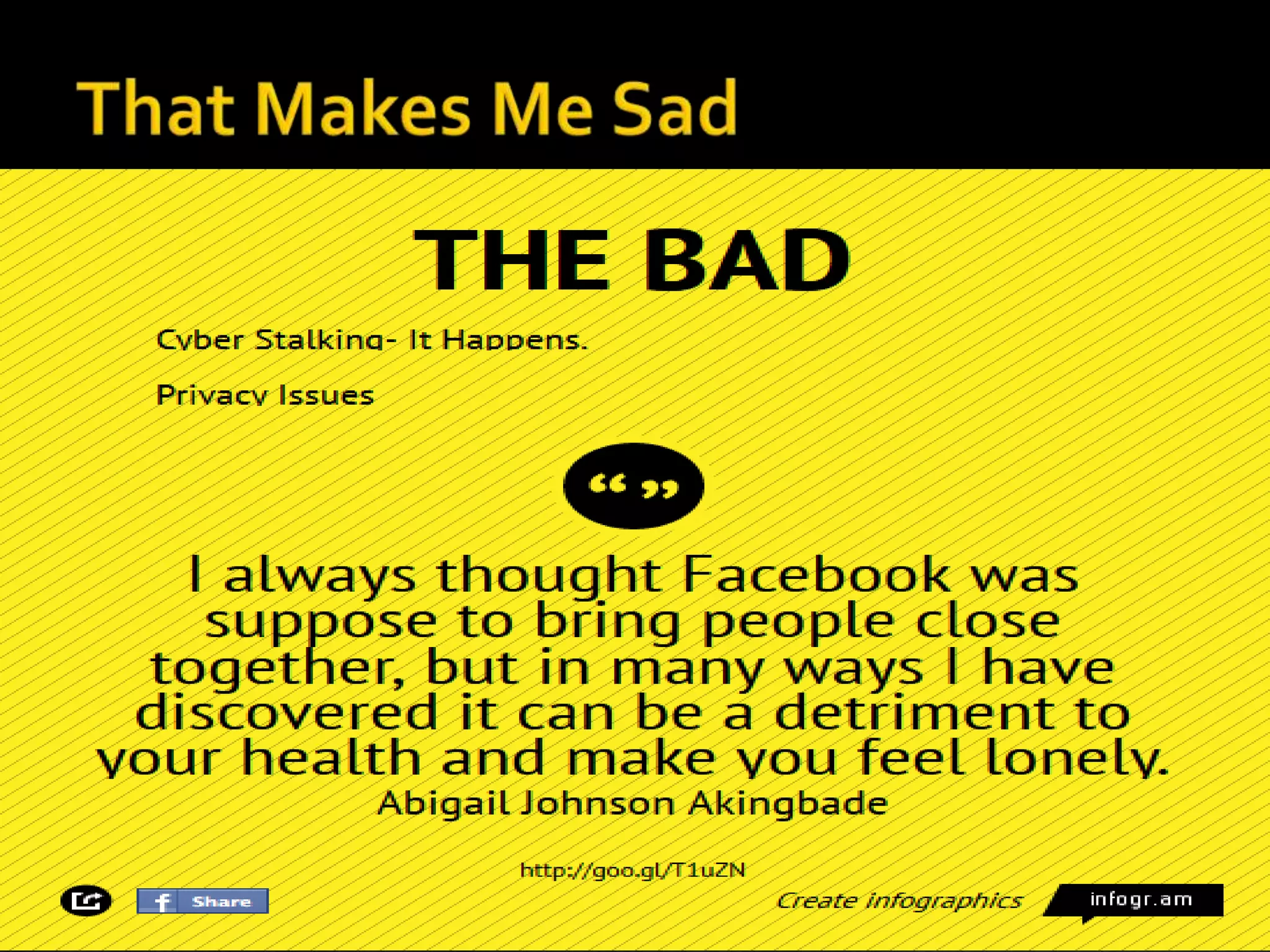 That Makes Me Sad

THE BAD

Cyber Stalking- It Happens.

Privacy Issues

“ ”

I always thought Facebook was suppose to bring people close together, but in many ways I have discovered it can be a detriment to your health and make you feel lonely.

Abigail Johnson Akingbade

http://goo.gl/T1uZN

f Share

Create infographics

infogr.am