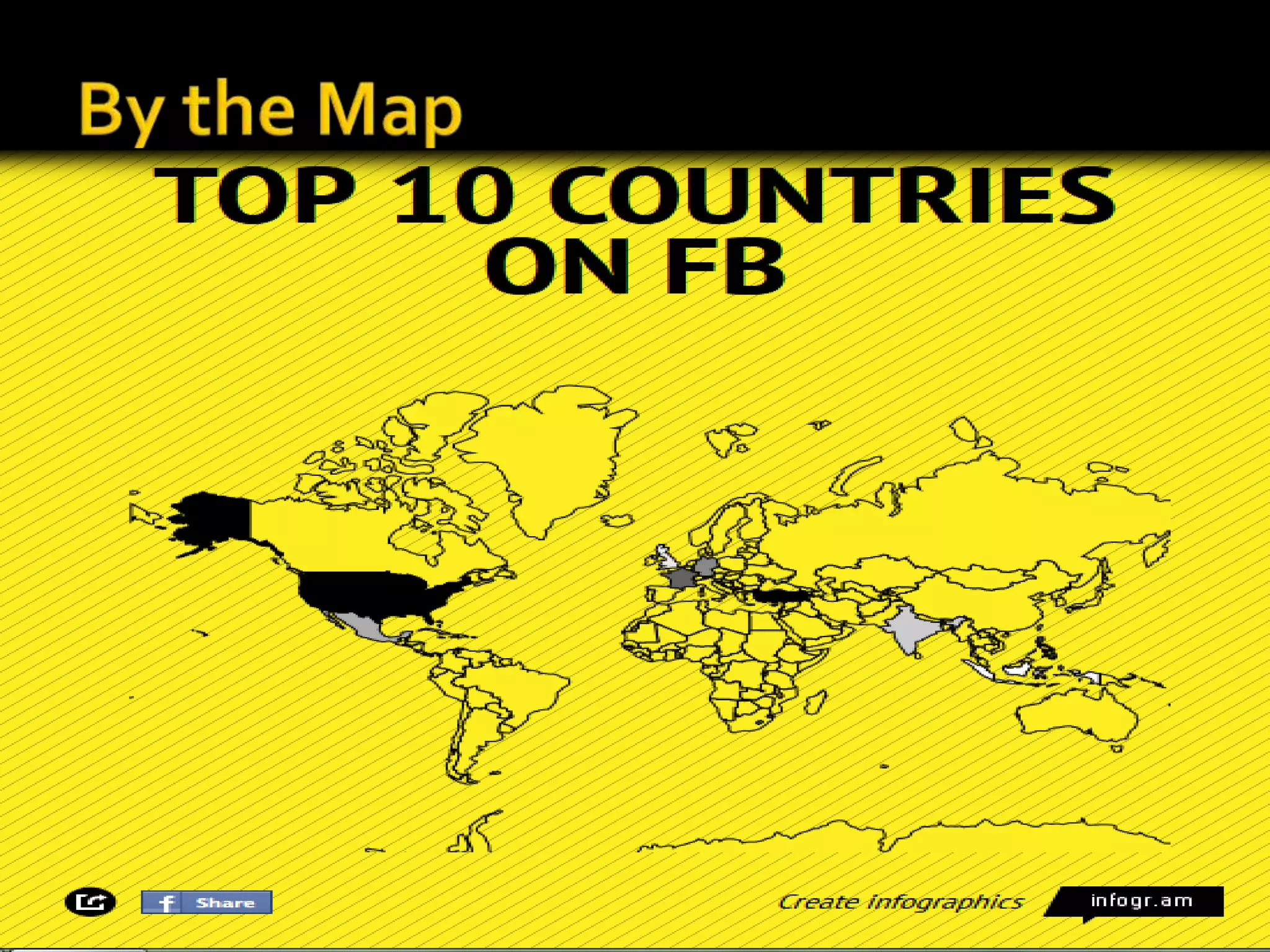 By the Map

TOP 10 COUNTRIES ON FB

f Share

Create infographics

infogr.am