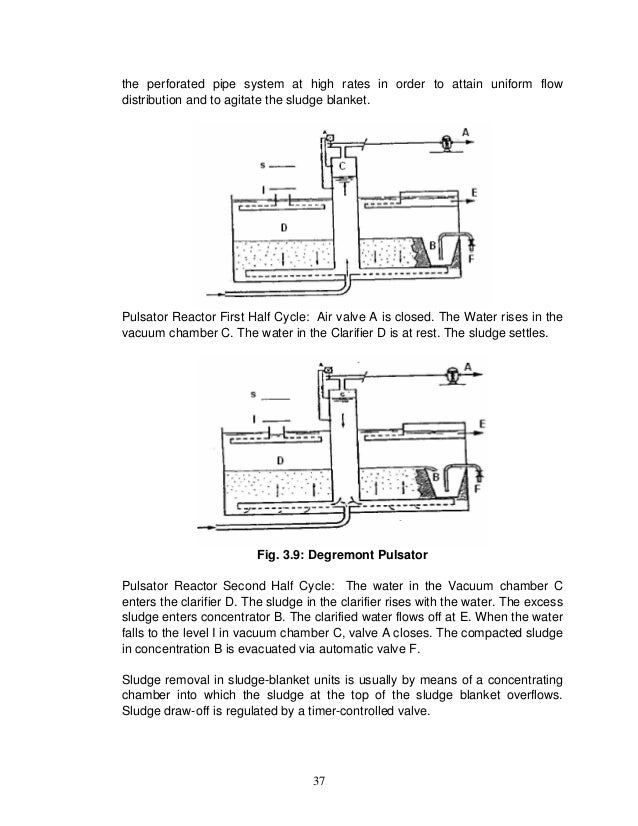 the perforated pipe system at high rates in order to attain uniform flow distribution and to agitate the sludge blanket.

A
S
C
I
E
D
B
F

Pulsator Reactor First Half Cycle: Air valve A is closed. The Water rises in the vacuum chamber C. The water in the Clarifier D is at rest. The sludge settles.

A
S
C
I
E
D
B
F

Fig. 3.9: Degremont Pulsator

Pulsator Reactor Second Half Cycle: The water in the Vacuum chamber C enters the clarifier D. The sludge in the clarifier rises with the water. The excess sludge enters concentrator B. The clarified water flows off at E. When the water falls to the level I in vacuum chamber C, valve A closes. The compacted sludge in concentration B is evacuated via automatic valve F.

Sludge removal in sludge-blanket units is usually by means of a concentrating chamber into which the sludge at the top of the sludge blanket overflows. Sludge draw-off is regulated by a timer-controlled valve.

37