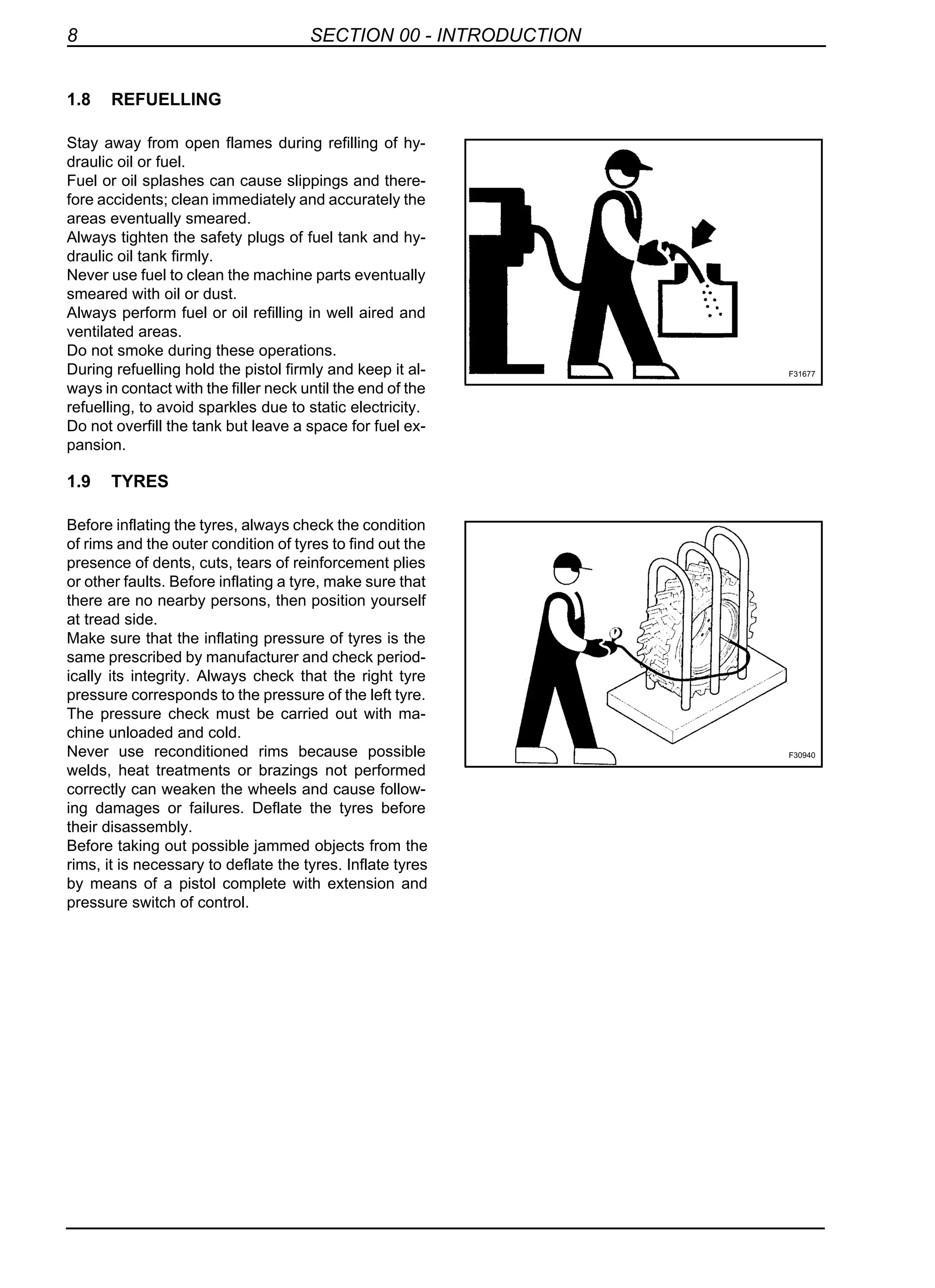 8 SECTION 00 - INTRODUCTION

1.8 REFUELLING

Stay away from open flames during refilling of hydraulic oil or fuel.
Fuel or oil splashes can cause slippings and therefore accidents; clean immediately and accurately the areas eventually smeared.
Always tighten the safety plugs of fuel tank and hydraulic oil tank firmly.
Never use fuel to clean the machine parts eventually smeared with oil or dust.
Always perform fuel or oil refilling in well aired and ventilated areas.
Do not smoke during these operations.
During refuelling hold the pistol firmly and keep it always in contact with the filler neck until the end of the refuelling, to avoid sparkles due to static electricity.
Do not overfill the tank but leave a space for fuel expansion.

F31677

1.9 TYRES

Before inflating the tyres, always check the condition of rims and the outer condition of tyres to find out the presence of dents, cuts, tears of reinforcement plies or other faults. Before inflating a tyre, make sure that there are no nearby persons, then position yourself at tread side.
Make sure that the inflating pressure of tyres is the same prescribed by manufacturer and check periodically its integrity. Always check that the right tyre pressure corresponds to the pressure of the left tyre. The pressure check must be carried out with machine unloaded and cold.
Never use reconditioned rims because possible welds, heat treatments or brazings not performed correctly can weaken the wheels and cause following damages or failures. Deflate the tyres before their disassembly.
Before taking out possible jammed objects from the rims, it is necessary to deflate the tyres. Inflate tyres by means of a pistol complete with extension and pressure switch of control.

F30940