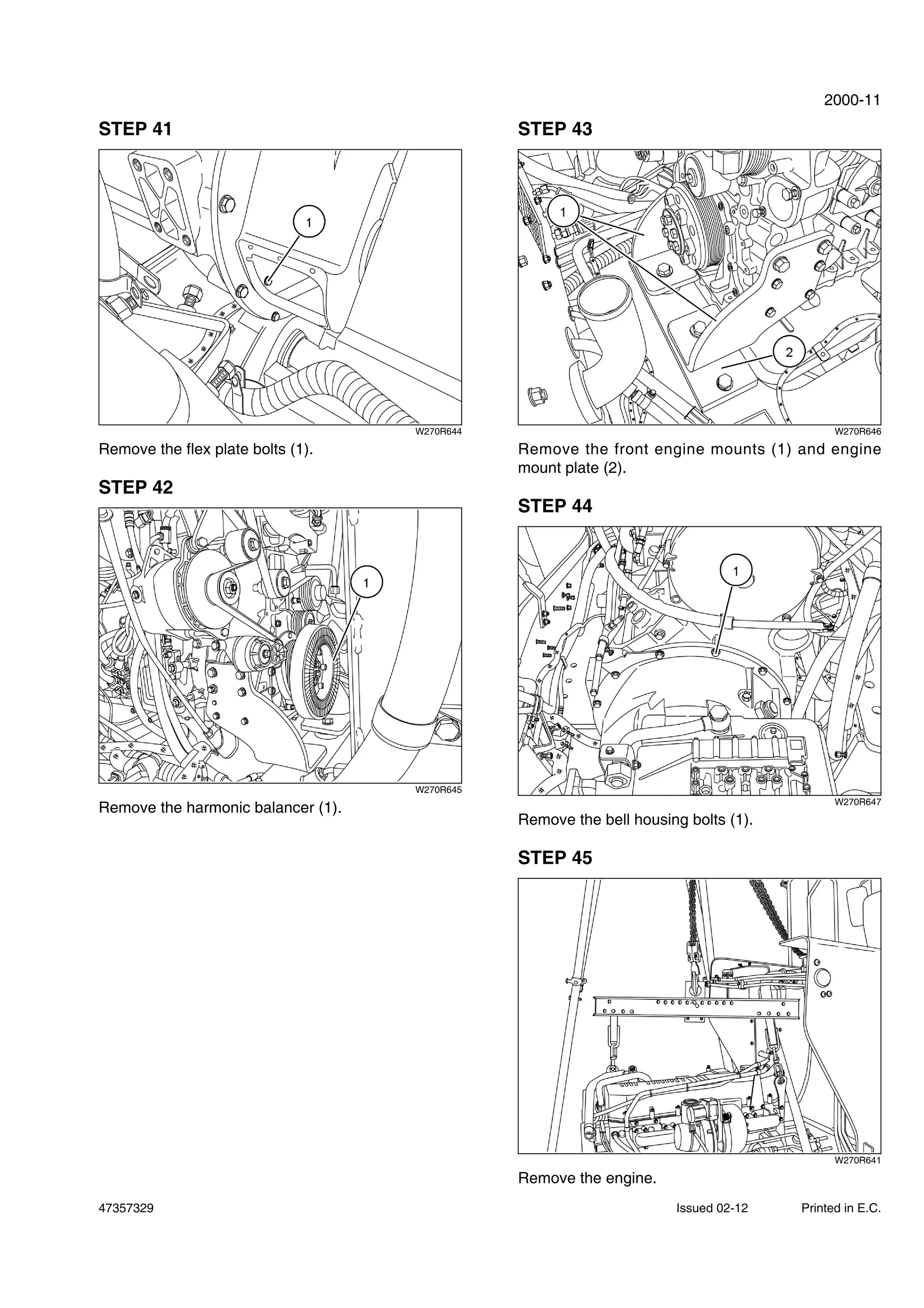 2000-11

STEP 41

1

W270R644

Remove the flex plate bolts (1).

STEP 42

1

W270R645

Remove the harmonic balancer (1).

STEP 43

1

2

W270R646

Remove the front engine mounts (1) and engine mount plate (2).

STEP 44

1

W270R647

Remove the bell housing bolts (1).

STEP 45

W270R641

Remove the engine.

47357329

Issued 02-12

Printed in E.C.