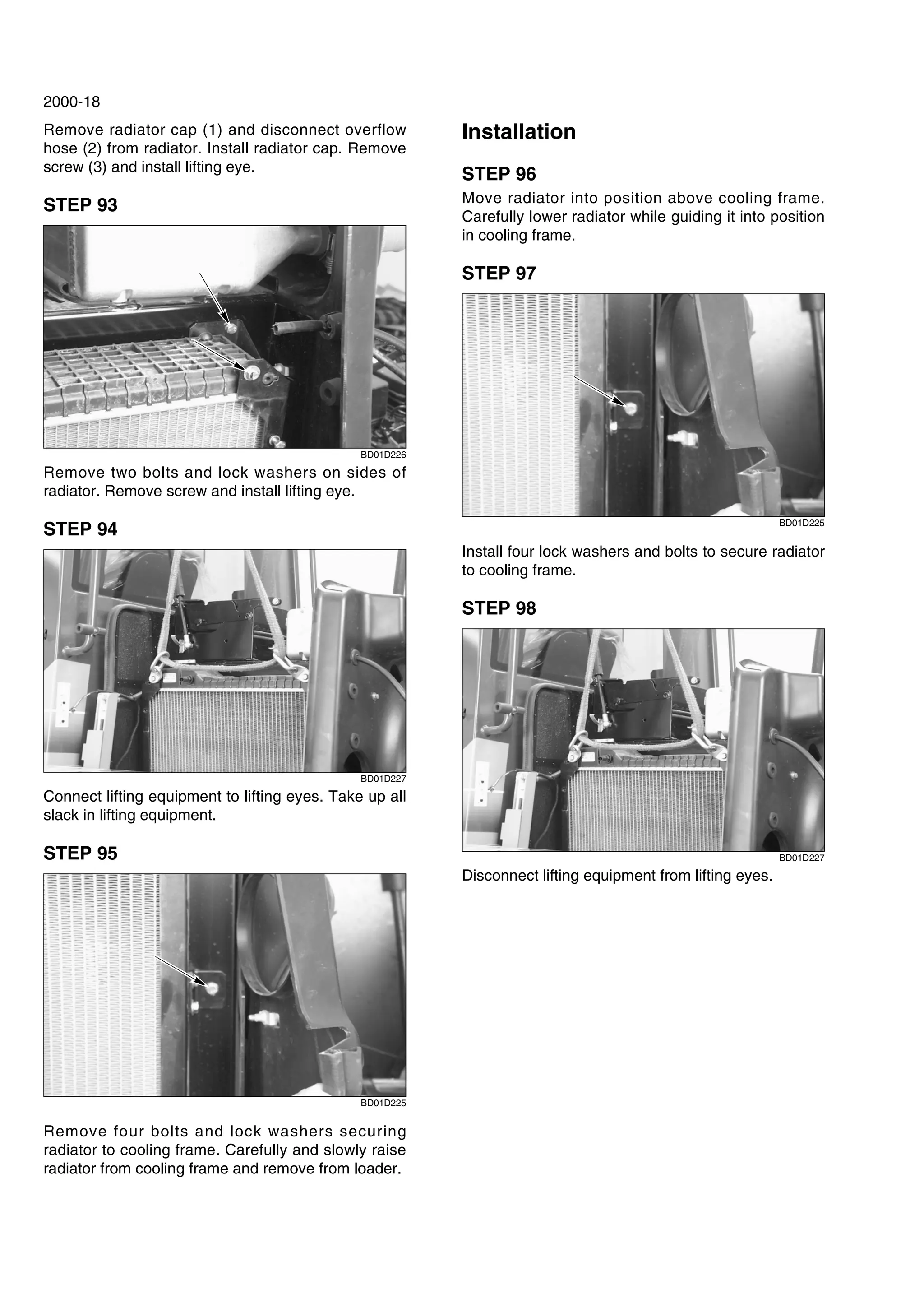 2000-18

Remove radiator cap (1) and disconnect overflow hose (2) from radiator. Install radiator cap. Remove screw (3) and install lifting eye.

STEP 93

BD01D226

Remove two bolts and lock washers on sides of radiator. Remove screw and install lifting eye.

STEP 94

BD01D227

Connect lifting equipment to lifting eyes. Take up all slack in lifting equipment.

STEP 95

BD01D225

Remove four bolts and lock washers securing radiator to cooling frame. Carefully and slowly raise radiator from cooling frame and remove from loader.

Installation

STEP 96

Move radiator into position above cooling frame. Carefully lower radiator while guiding it into position in cooling frame.

STEP 97

BD01D225

Install four lock washers and bolts to secure radiator to cooling frame.

STEP 98

BD01D227

Disconnect lifting equipment from lifting eyes.