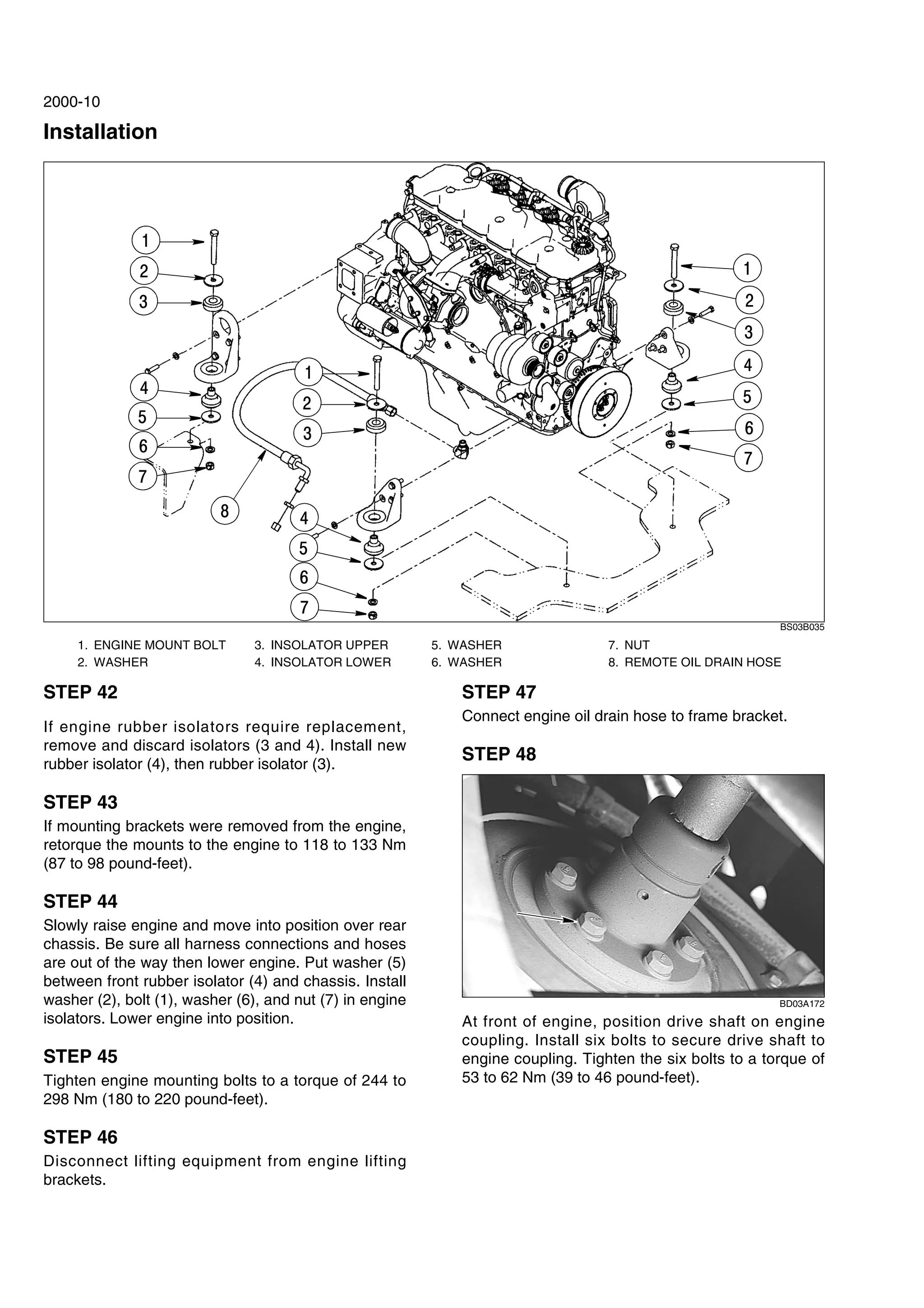 2000-10

Installation

1
2
3
4
5
6
7
8
1
2
3
4
5
6
7
1
2
3
4
5
6
7

BS03B035

1. ENGINE MOUNT BOLT
2. WASHER
3. INSOLATOR UPPER
4. INSOLATOR LOWER
5. WASHER
6. WASHER
7. NUT
8. REMOTE OIL DRAIN HOSE

STEP 42

If engine rubber isolators require replacement, remove and discard isolators (3 and 4). Install new rubber isolator (4), then rubber isolator (3).

STEP 43

If mounting brackets were removed from the engine, retorque the mounts to the engine to 118 to 133 Nm (87 to 98 pound-feet).

STEP 44

Slowly raise engine and move into position over rear chassis. Be sure all harness connections and hoses are out of the way then lower engine. Put washer (5) between front rubber isolator (4) and chassis. Install washer (2), bolt (1), washer (6), and nut (7) in engine isolators. Lower engine into position.

STEP 45

Tighten engine mounting bolts to a torque of 244 to 298 Nm (180 to 220 pound-feet).

STEP 46

Disconnect lifting equipment from engine lifting brackets.

STEP 47

Connect engine oil drain hose to frame bracket.

STEP 48

BD03A172

At front of engine, position drive shaft on engine coupling. Install six bolts to secure drive shaft to engine coupling. Tighten the six bolts to a torque of 53 to 62 Nm (39 to 46 pound-feet).