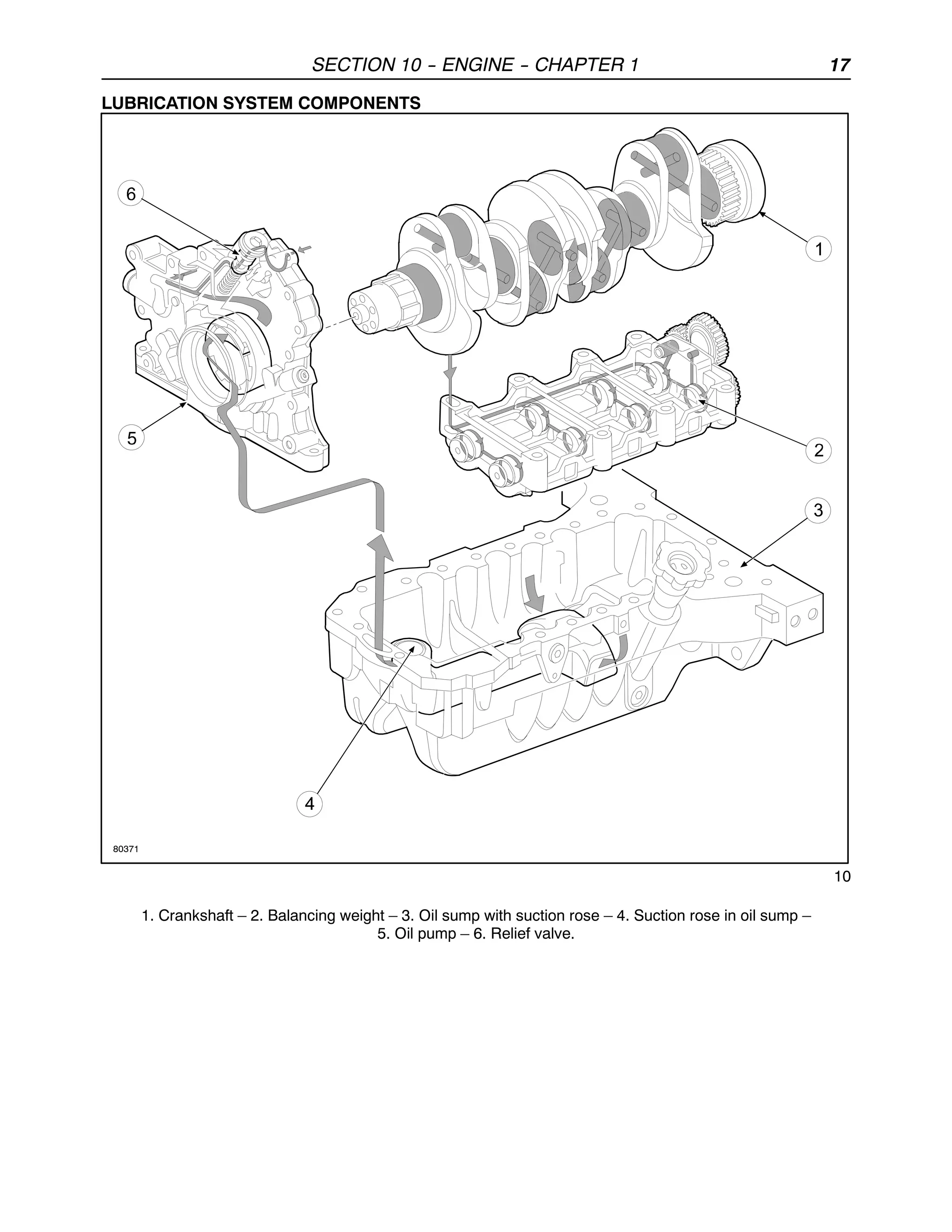 SECTION 10 – ENGINE – CHAPTER 1 17

LUBRICATION SYSTEM COMPONENTS

6

1

5

2

3

4

80371

10

1. Crankshaft – 2. Balancing weight – 3. Oil sump with suction rose – 4. Suction rose in oil sump – 5. Oil pump – 6. Relief valve.