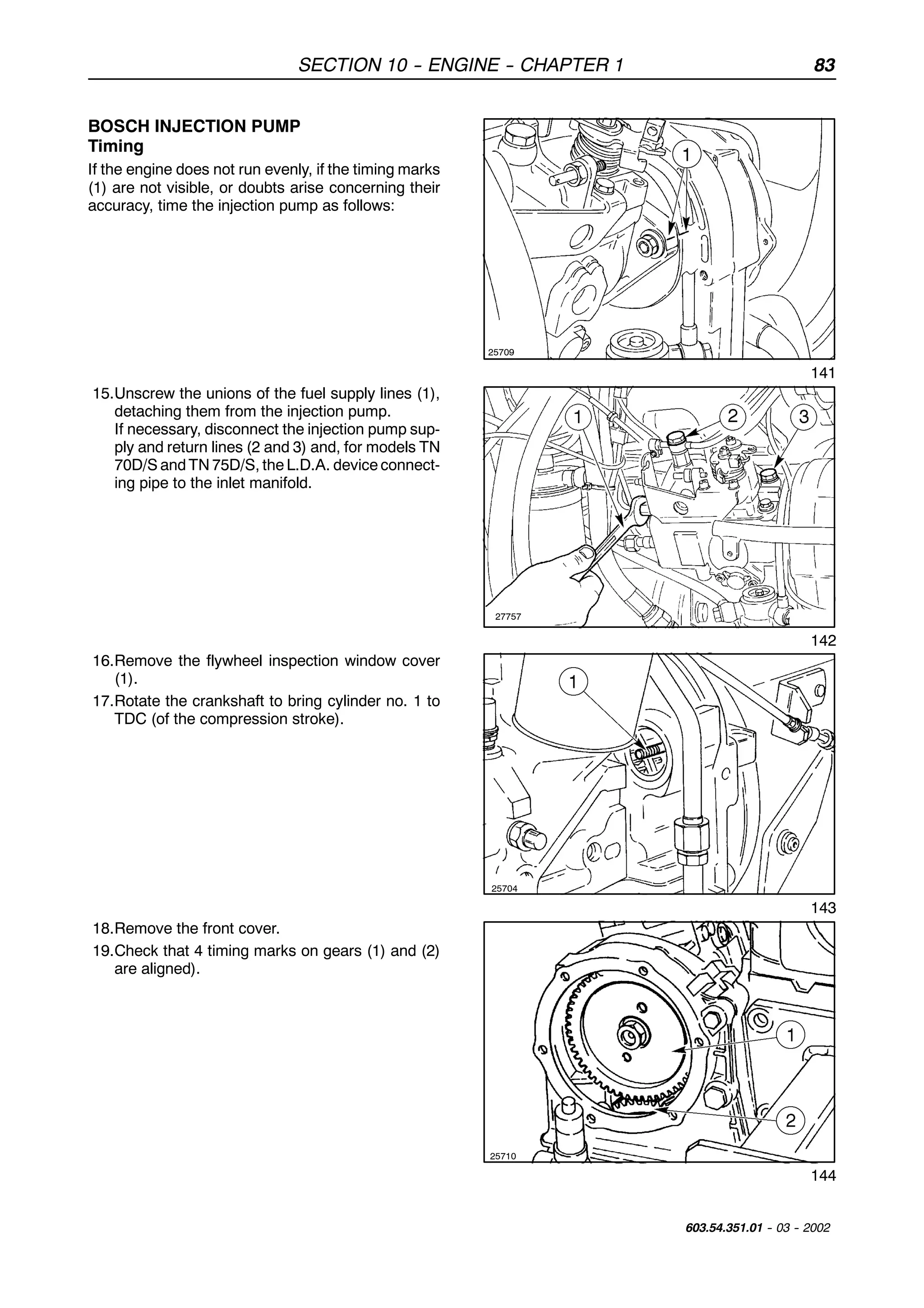 SECTION 10 - ENGINE - CHAPTER 1 83

BOSCH INJECTION PUMP
Timing

If the engine does not run evenly, if the timing marks (1) are not visible, or doubts arise concerning their accuracy, time the injection pump as follows:

1

25709

141

15. Unscrew the unions of the fuel supply lines (1), detaching them from the injection pump.
If necessary, disconnect the injection pump supply and return lines (2 and 3) and, for models TN 70D/S and TN 75D/S, the L.D.A. device connecting pipe to the inlet manifold.

1 2 3

27757

142

16. Remove the flywheel inspection window cover (1).
17. Rotate the crankshaft to bring cylinder no. 1 to TDC (of the compression stroke).

1

25704

143

18. Remove the front cover.
19. Check that 4 timing marks on gears (1) and (2) are aligned).

1

2

25710

144

603.54.351.01 - 03 - 2002