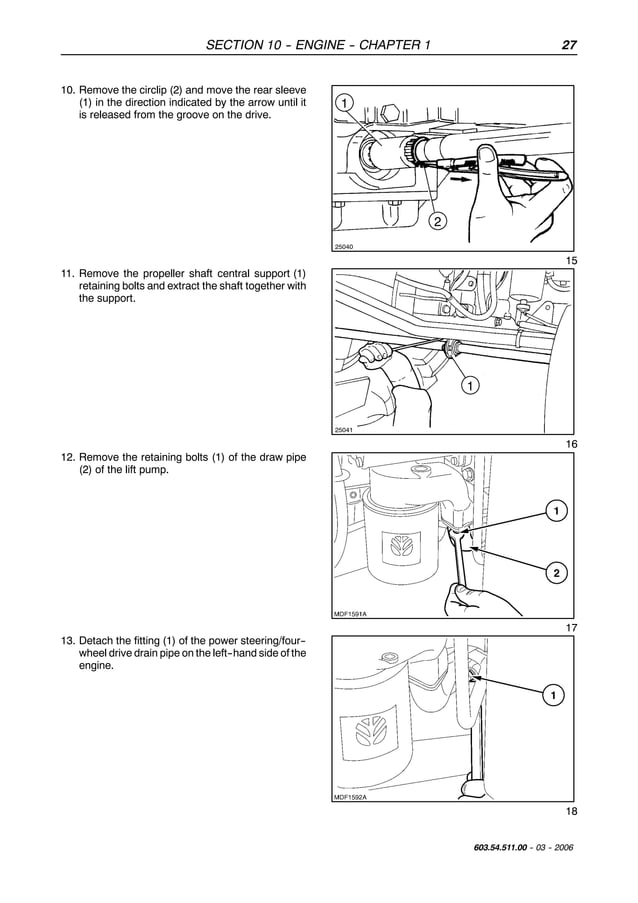 SECTION 10 - ENGINE - CHAPTER 1 27

10. Remove the circlip (2) and move the rear sleeve (1) in the direction indicated by the arrow until it is released from the groove on the drive.

1

2

25040

15

11. Remove the propeller shaft central support (1) retaining bolts and extract the shaft together with the support.

1

25041

16

12. Remove the retaining bolts (1) of the draw pipe (2) of the lift pump.

1

2

MDF1591A

17

13. Detach the fitting (1) of the power steering/four-wheel drive drain pipe on the left-hand side of the engine.

1

MDF1592A

18

603.54.511.00 - 03 - 2006