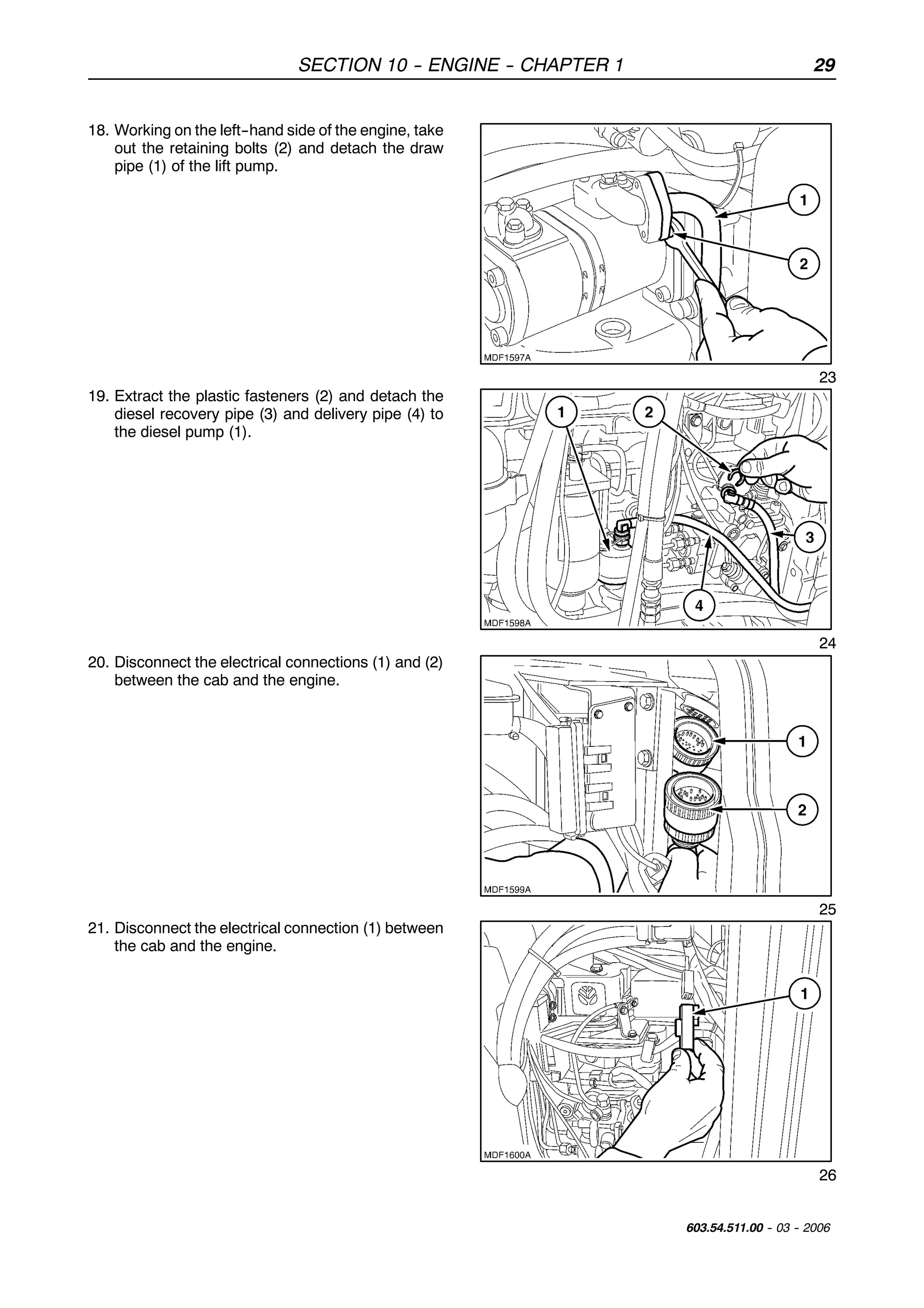 SECTION 10 - ENGINE - CHAPTER 1 29

18. Working on the left-hand side of the engine, take out the retaining bolts (2) and detach the draw pipe (1) of the lift pump.

1
2
MDF1597A
23

19. Extract the plastic fasteners (2) and detach the diesel recovery pipe (3) and delivery pipe (4) to the diesel pump (1).

1
2
3
4
MDF1598A
24

20. Disconnect the electrical connections (1) and (2) between the cab and the engine.

1
2
MDF1599A
25

21. Disconnect the electrical connection (1) between the cab and the engine.

1
MDF1600A
26

603.54.511.00 - 03 - 2006