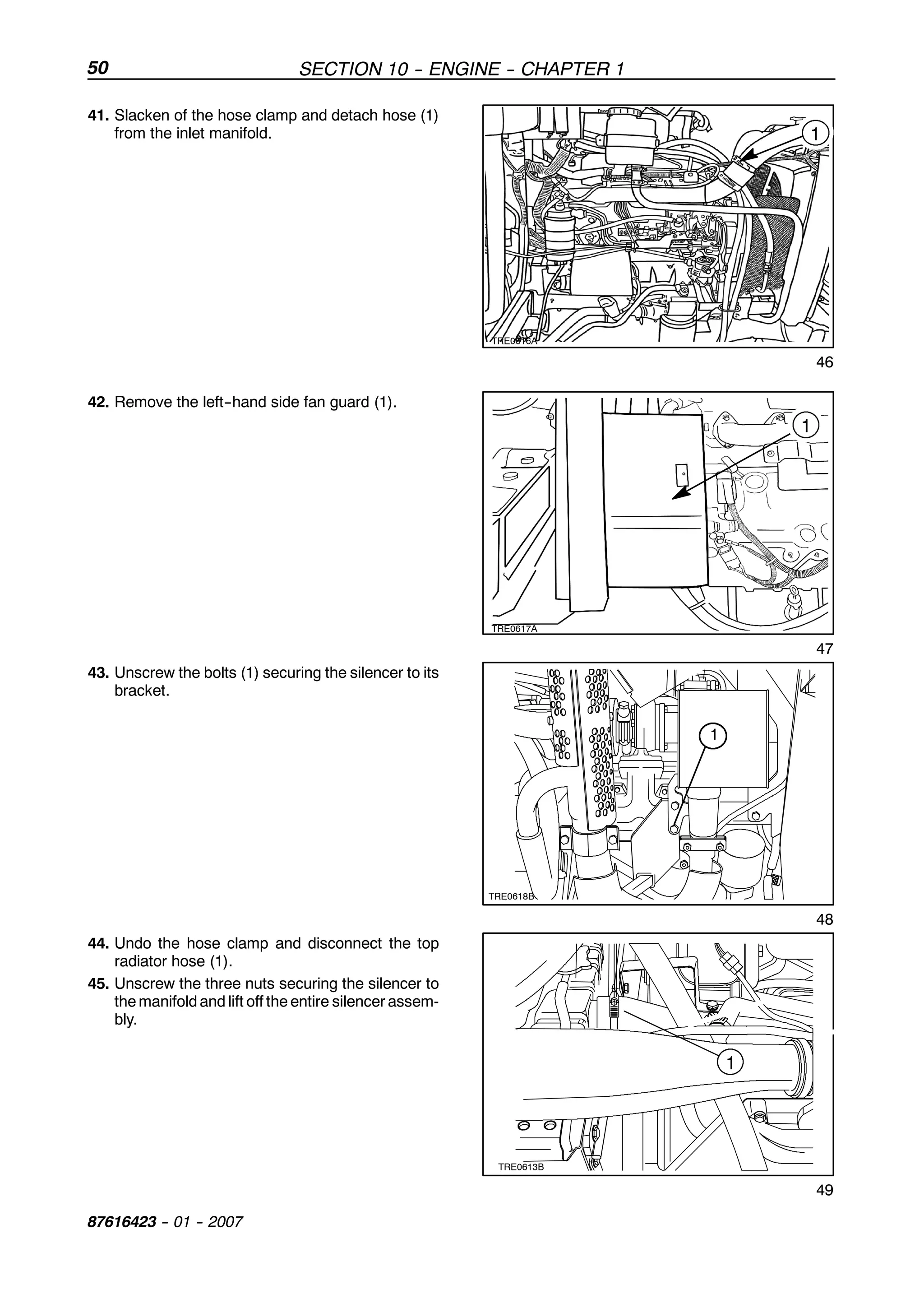 50 SECTION 10 - ENGINE - CHAPTER 1

41. Slacken of the hose clamp and detach hose (1) from the inlet manifold.

1

TRE0616A

46

42. Remove the left-hand side fan guard (1).

1

TRE0617A

47

43. Unscrew the bolts (1) securing the silencer to its bracket.

1

TRE0618B

48

44. Undo the hose clamp and disconnect the top radiator hose (1).

45. Unscrew the three nuts securing the silencer to the manifold and lift off the entire silencer assembly.

1

TRE0613B

49

87616423 - 01 - 2007