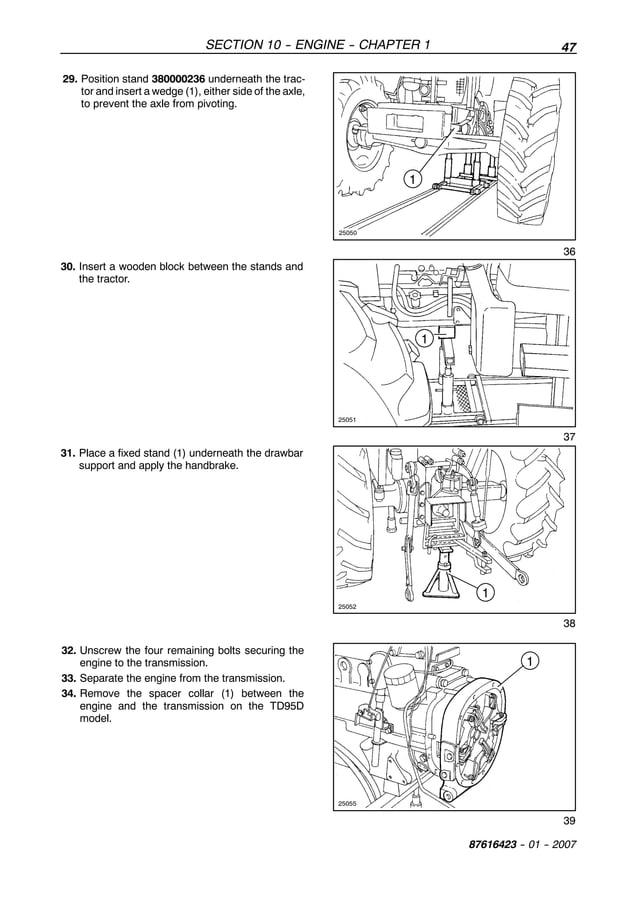 SECTION 10 - ENGINE - CHAPTER 1 47

29. Position stand 380000236 underneath the tractor and insert a wedge (1), either side of the axle, to prevent the axle from pivoting.

1

25050

36

30. Insert a wooden block between the stands and the tractor.

1

25051

37

31. Place a fixed stand (1) underneath the drawbar support and apply the handbrake.

1

25052

38

32. Unscrew the four remaining bolts securing the engine to the transmission.

33. Separate the engine from the transmission.

34. Remove the spacer collar (1) between the engine and the transmission on the TD95D model.

1

25055

39

87616423 - 01 - 2007