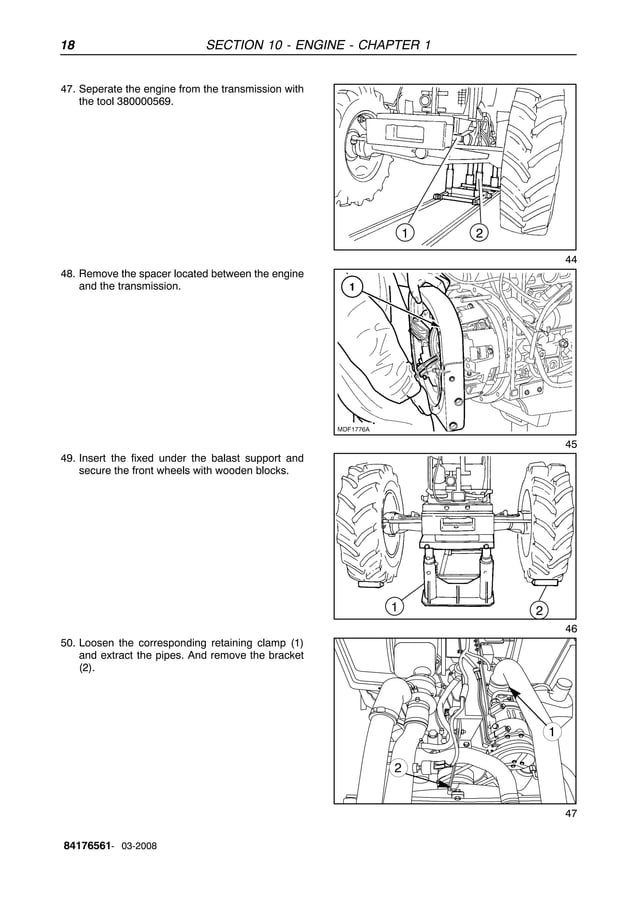 18 SECTION 10 - ENGINE - CHAPTER 1

47. Seperate the engine from the transmission with the tool 380000569.

1 2

44

48. Remove the spacer located between the engine and the transmission.

1

MDF1776A

45

49. Insert the fixed under the balast support and secure the front wheels with wooden blocks.

1 2

46

50. Loosen the corresponding retaining clamp (1) and extract the pipes. And remove the bracket (2).

1

2

47

84176561- 03-2008