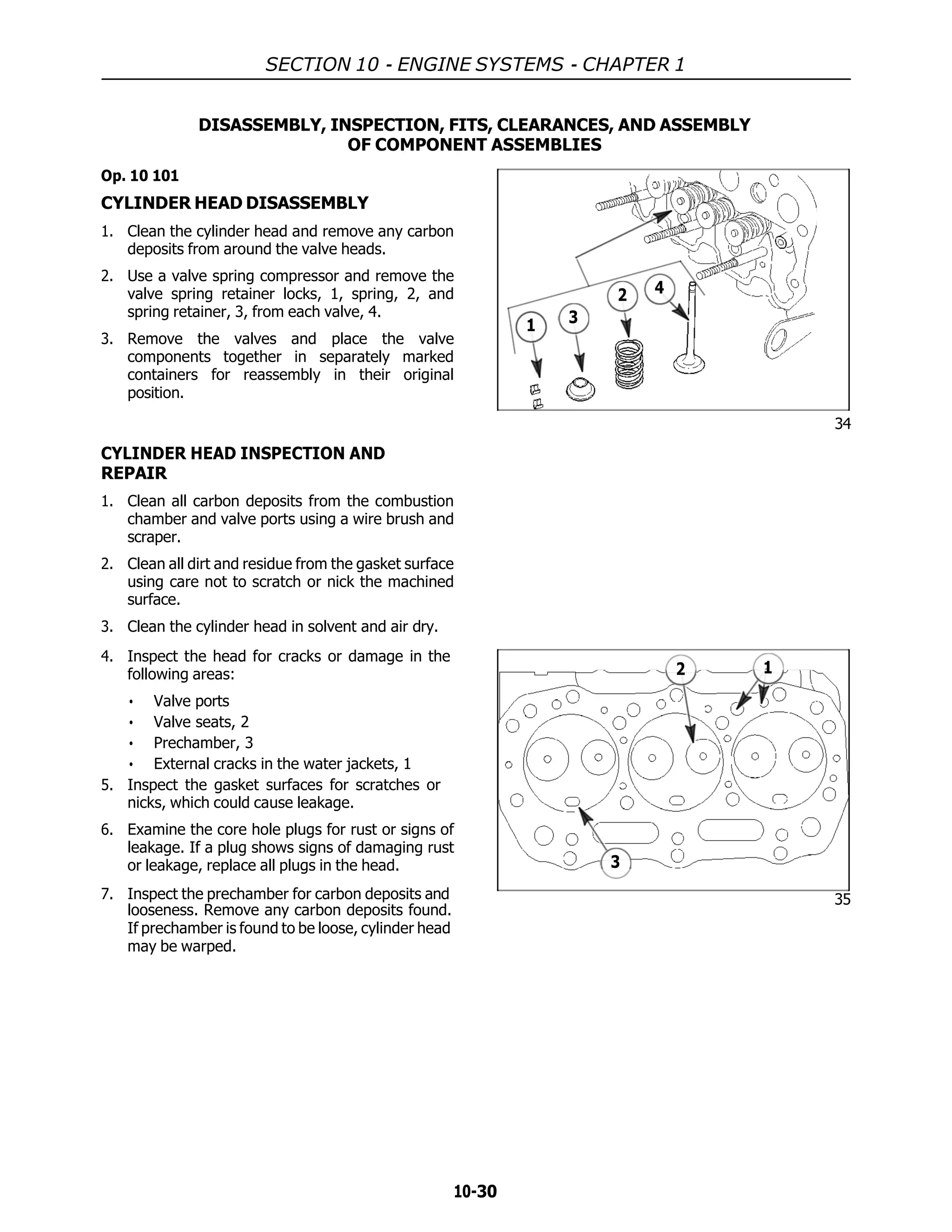 SECTION 10 - ENGINE SYSTEMS - CHAPTER 1

DISASSEMBLY, INSPECTION, FITS, CLEARANCES, AND ASSEMBLY OF COMPONENT ASSEMBLIES

Op. 10 101

CYLINDER HEAD DISASSEMBLY

1. Clean the cylinder head and remove any carbon deposits from around the valve heads.

2. Use a valve spring compressor and remove the valve spring retainer locks, 1, spring, 2, and spring retainer, 3, from each valve, 4.

3. Remove the valves and place the valve components together in separately marked containers for reassembly in their original position.

1
3
2
4

34

CYLINDER HEAD INSPECTION AND REPAIR

1. Clean all carbon deposits from the combustion chamber and valve ports using a wire brush and scraper.

2. Clean all dirt and residue from the gasket surface using care not to scratch or nick the machined surface.

3. Clean the cylinder head in solvent and air dry.

4. Inspect the head for cracks or damage in the following areas:

• Valve ports
• Valve seats, 2
• Prechamber, 3
• External cracks in the water jackets, 1

5. Inspect the gasket surfaces for scratches or nicks, which could cause leakage.

6. Examine the core hole plugs for rust or signs of leakage. If a plug shows signs of damaging rust or leakage, replace all plugs in the head.

7. Inspect the prechamber for carbon deposits and looseness. Remove any carbon deposits found. If prechamber is found to be loose, cylinder head may be warped.

2
1
3

35

10-30