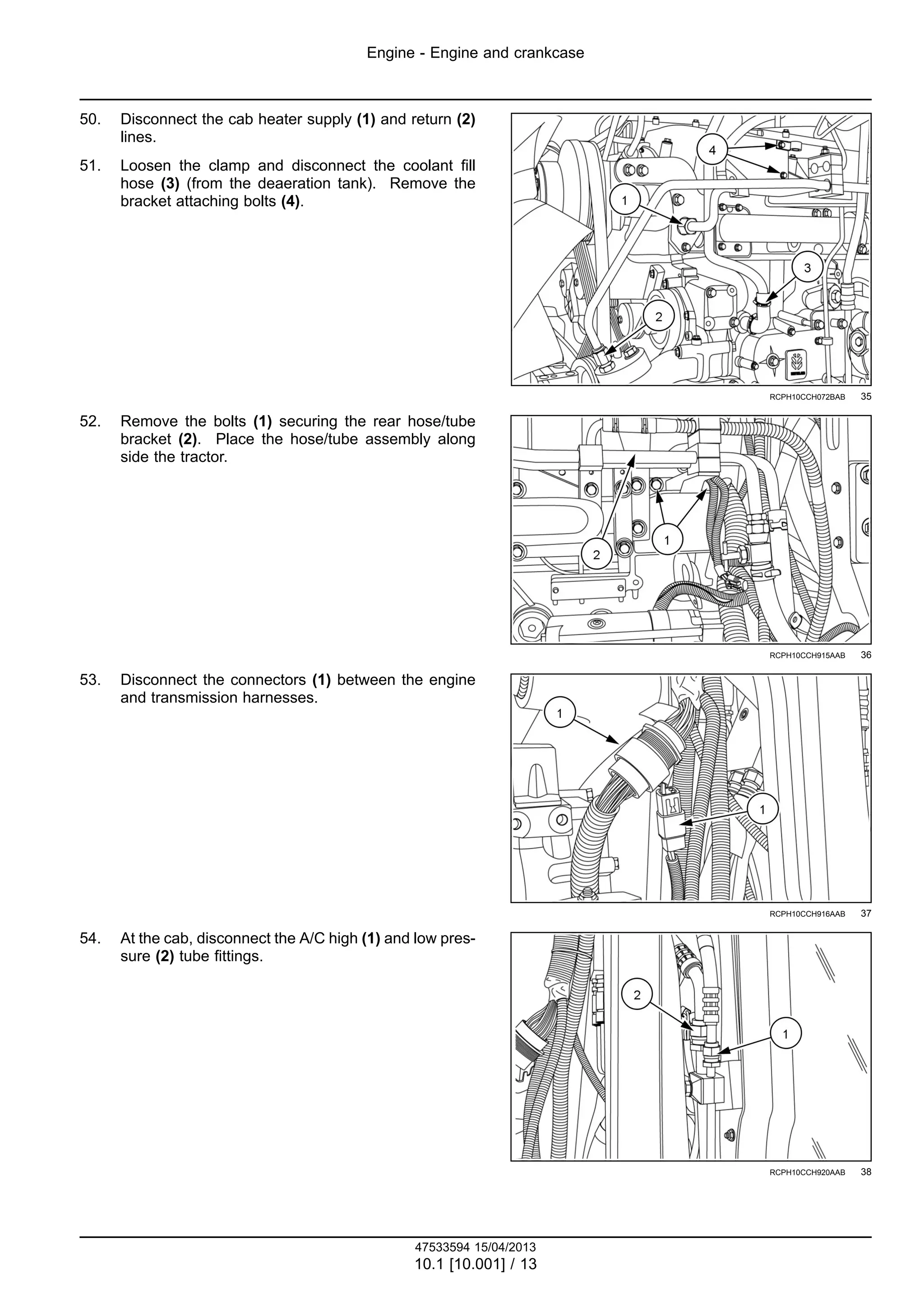 Engine - Engine and crankcase

50. Disconnect the cab heater supply **(1)** and return **(2)** lines.

51. Loosen the clamp and disconnect the coolant fill hose **(3)** (from the deaeration tank). Remove the bracket attaching bolts **(4)**.

4
1
3
2

RCPH10CCH072BAB 35

52. Remove the bolts **(1)** securing the rear hose/tube bracket **(2)**. Place the hose/tube assembly along side the tractor.

1
2

RCPH10CCH915AAB 36

53. Disconnect the connectors **(1)** between the engine and transmission harnesses.

1
1

RCPH10CCH916AAB 37

54. At the cab, disconnect the A/C high **(1)** and low pressure **(2)** tube fittings.

2
1

RCPH10CCH920AAB 38

47533594 15/04/2013
10.1 [10.001] / 13