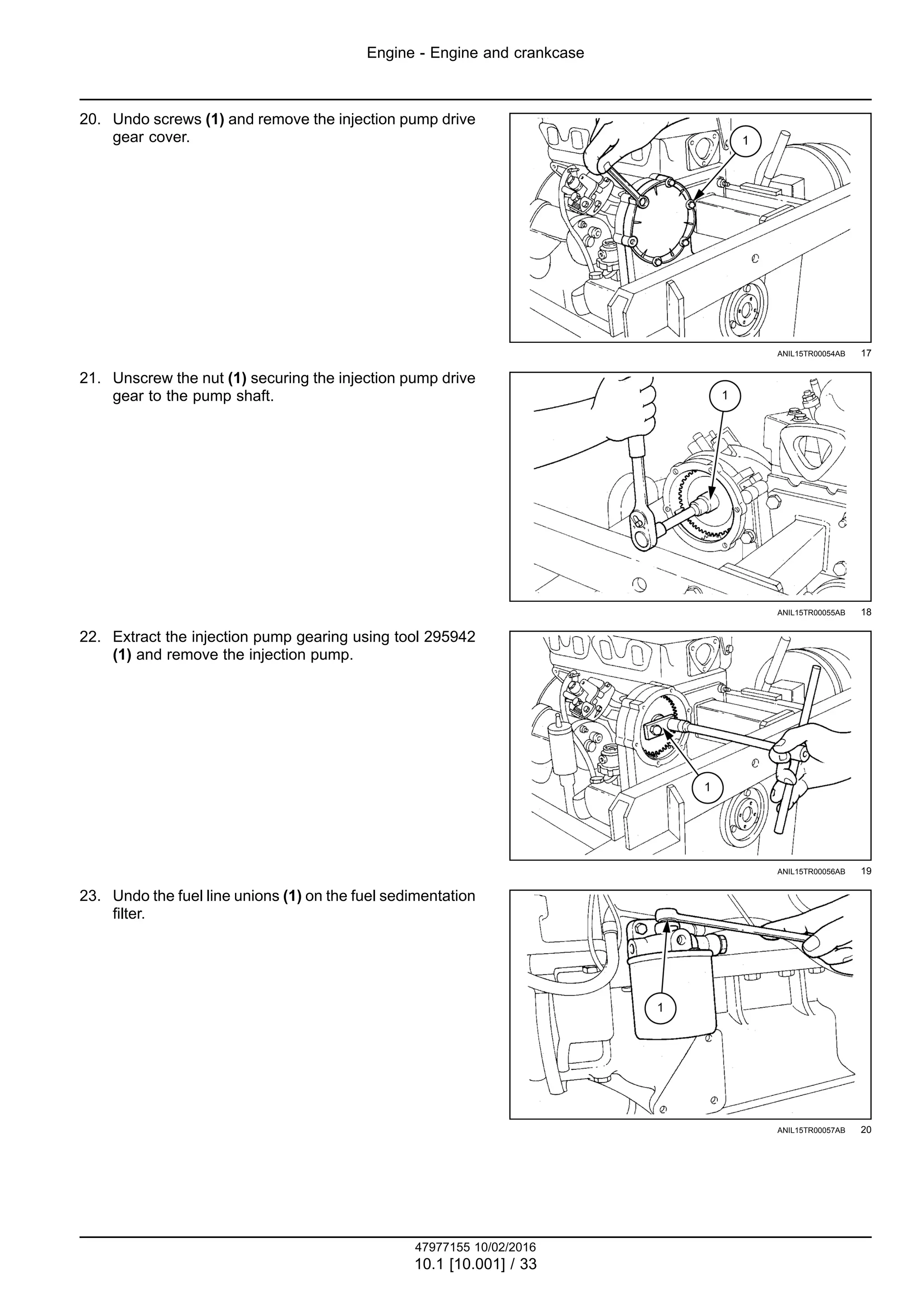 Engine - Engine and crankcase

20. Undo screws **(1)** and remove the injection pump drive gear cover.

1

ANIL15TR00054AB 17

21. Unscrew the nut **(1)** securing the injection pump drive gear to the pump shaft.

1

ANIL15TR00055AB 18

22. Extract the injection pump gearing using tool 295942 **(1)** and remove the injection pump.

1

ANIL15TR00056AB 19

23. Undo the fuel line unions **(1)** on the fuel sedimentation filter.

1

ANIL15TR00057AB 20

47977155 10/02/2016
10.1 [10.001] / 33