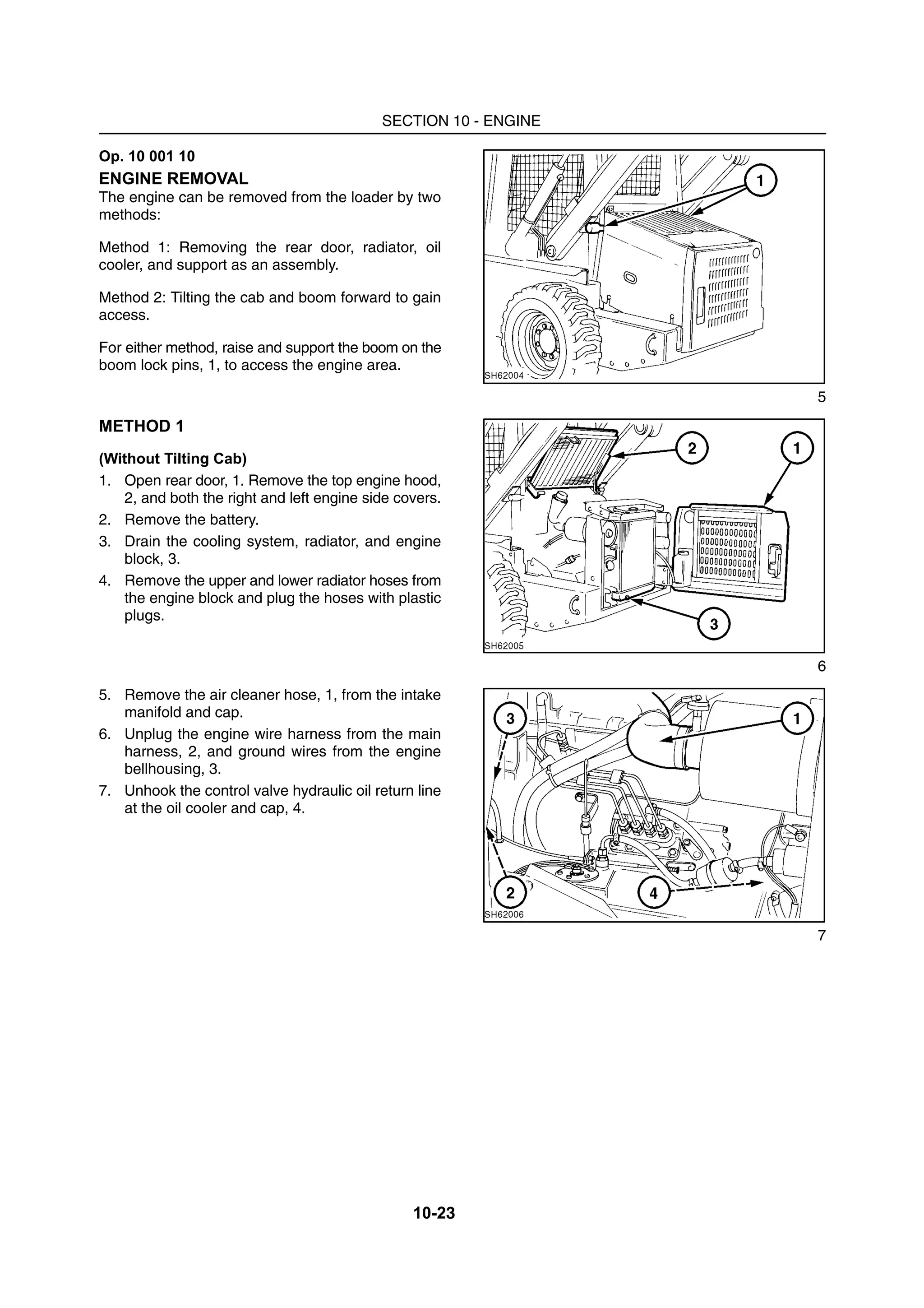 SECTION 10 - ENGINE

Op. 10 001 10

ENGINE REMOVAL

The engine can be removed from the loader by two methods:

Method 1: Removing the rear door, radiator, oil cooler, and support as an assembly.

Method 2: Tilting the cab and boom forward to gain access.

For either method, raise and support the boom on the boom lock pins, 1, to access the engine area.

1

SH62004

5

METHOD 1

(Without Tilting Cab)

1. Open rear door, 1. Remove the top engine hood, 2, and both the right and left engine side covers.
2. Remove the battery.
3. Drain the cooling system, radiator, and engine block, 3.
4. Remove the upper and lower radiator hoses from the engine block and plug the hoses with plastic plugs.

2 1

3

SH62005

6

5. Remove the air cleaner hose, 1, from the intake manifold and cap.
6. Unplug the engine wire harness from the main harness, 2, and ground wires from the engine bellhousing, 3.
7. Unhook the control valve hydraulic oil return line at the oil cooler and cap, 4.

3 1

2 4

SH62006

7

10-23