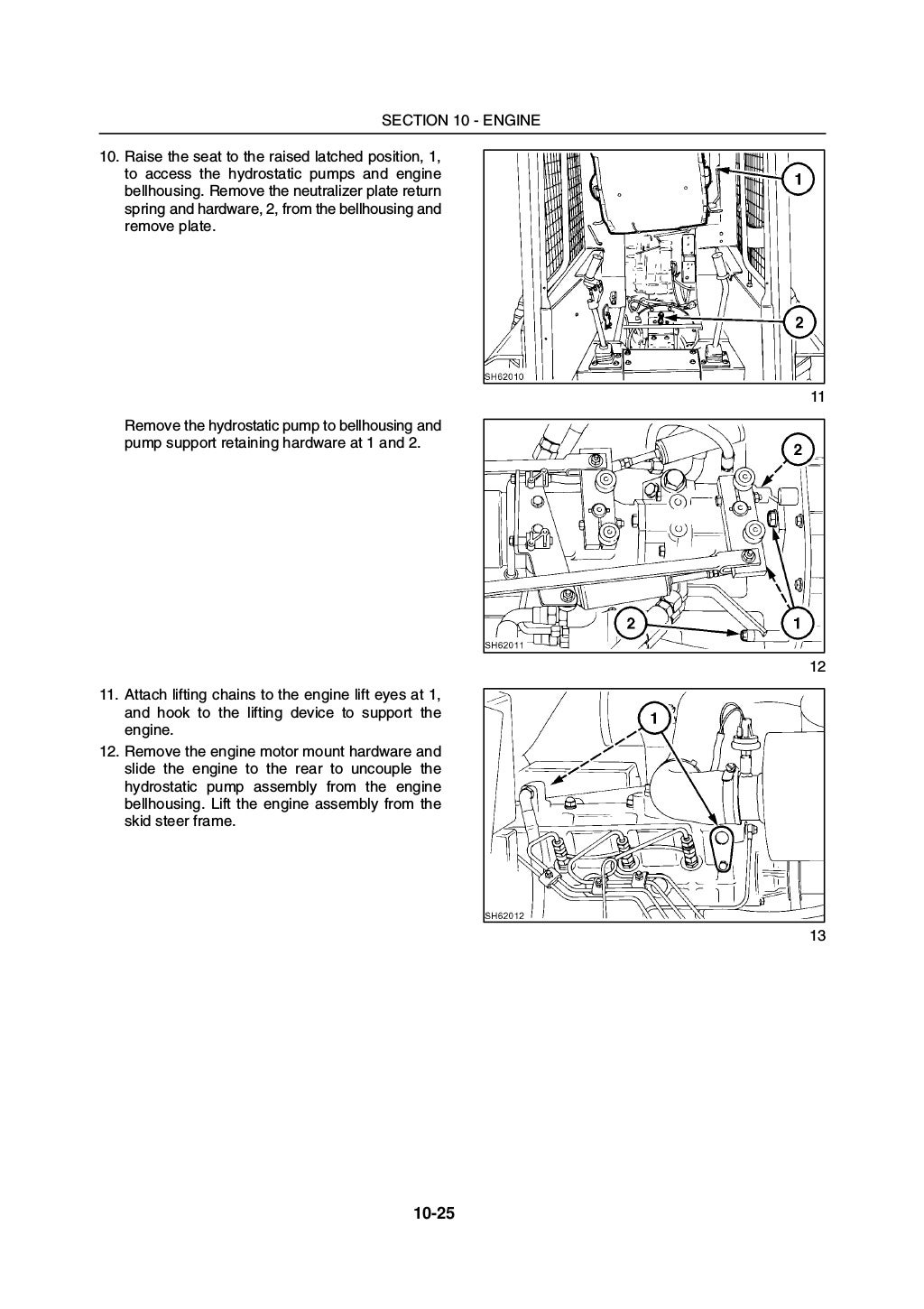 SECTION 10 - ENGINE

10. Raise the seat to the raised latched position, 1, to access the hydrostatic pumps and engine bellhousing. Remove the neutralizer plate return spring and hardware, 2, from the bellhousing and remove plate.

1

2

SH62010

11

Remove the hydrostatic pump to bellhousing and pump support retaining hardware at 1 and 2.

2

2

1

SH62011

12

11. Attach lifting chains to the engine lift eyes at 1, and hook to the lifting device to support the engine.

12. Remove the engine motor mount hardware and slide the engine to the rear to uncouple the hydrostatic pump assembly from the engine bellhousing. Lift the engine assembly from the skid steer frame.

1

SH62012

13

10-25