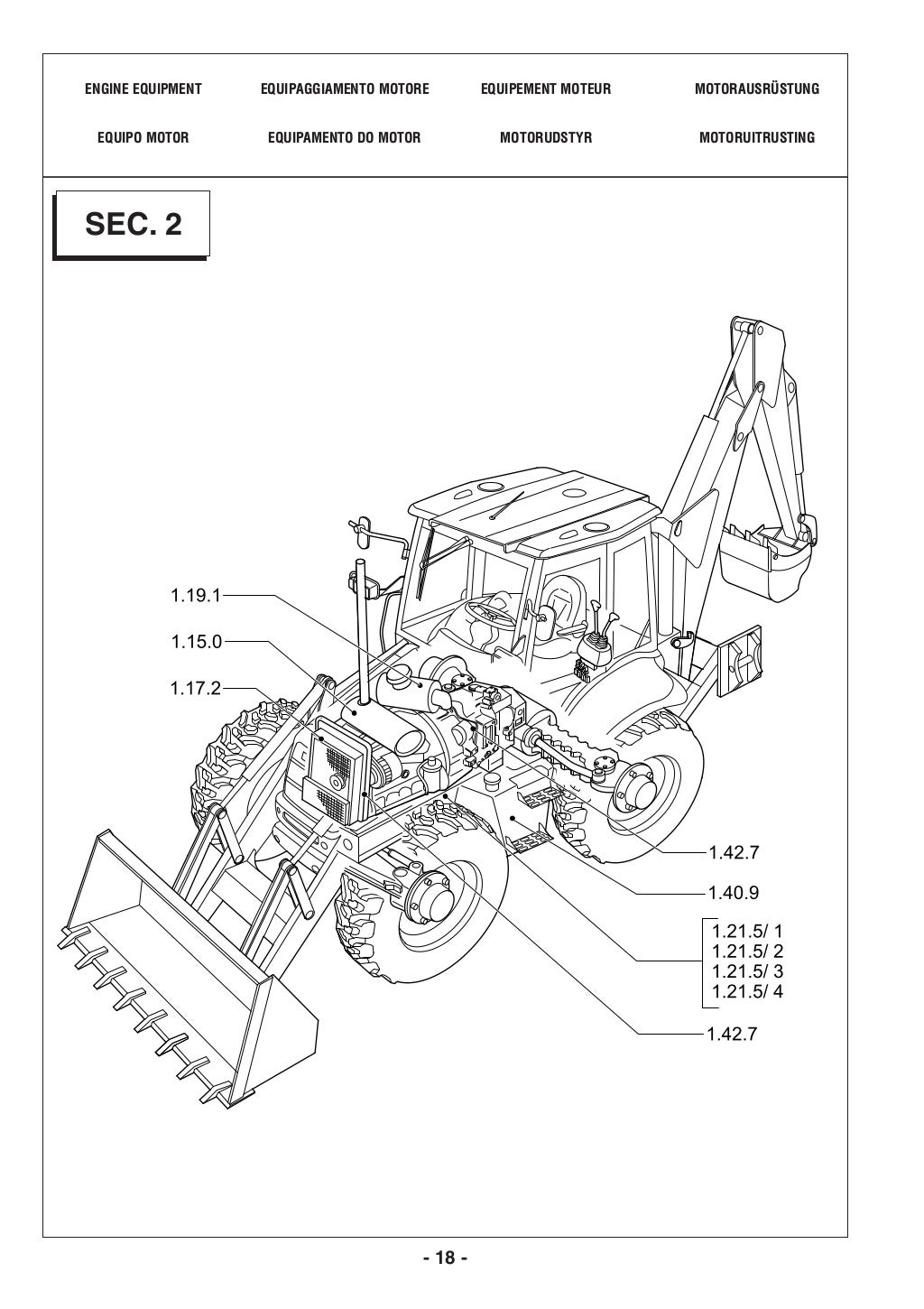 ENGINE EQUIPMENT EQUIPAGGIAMENTO MOTORE EQUIPEMENT MOTEUR MOTORAUSRÜSTUNG

EQUIPO MOTOR EQUIPAMENTO DO MOTOR MOTORUDSTYR MOTORUITRUSTING

SEC. 2

1.19.1
1.15.0
1.17.2
1.42.7
1.40.9
1.21.5/ 1
1.21.5/ 2
1.21.5/ 3
1.21.5/ 4
1.42.7

- 18 -