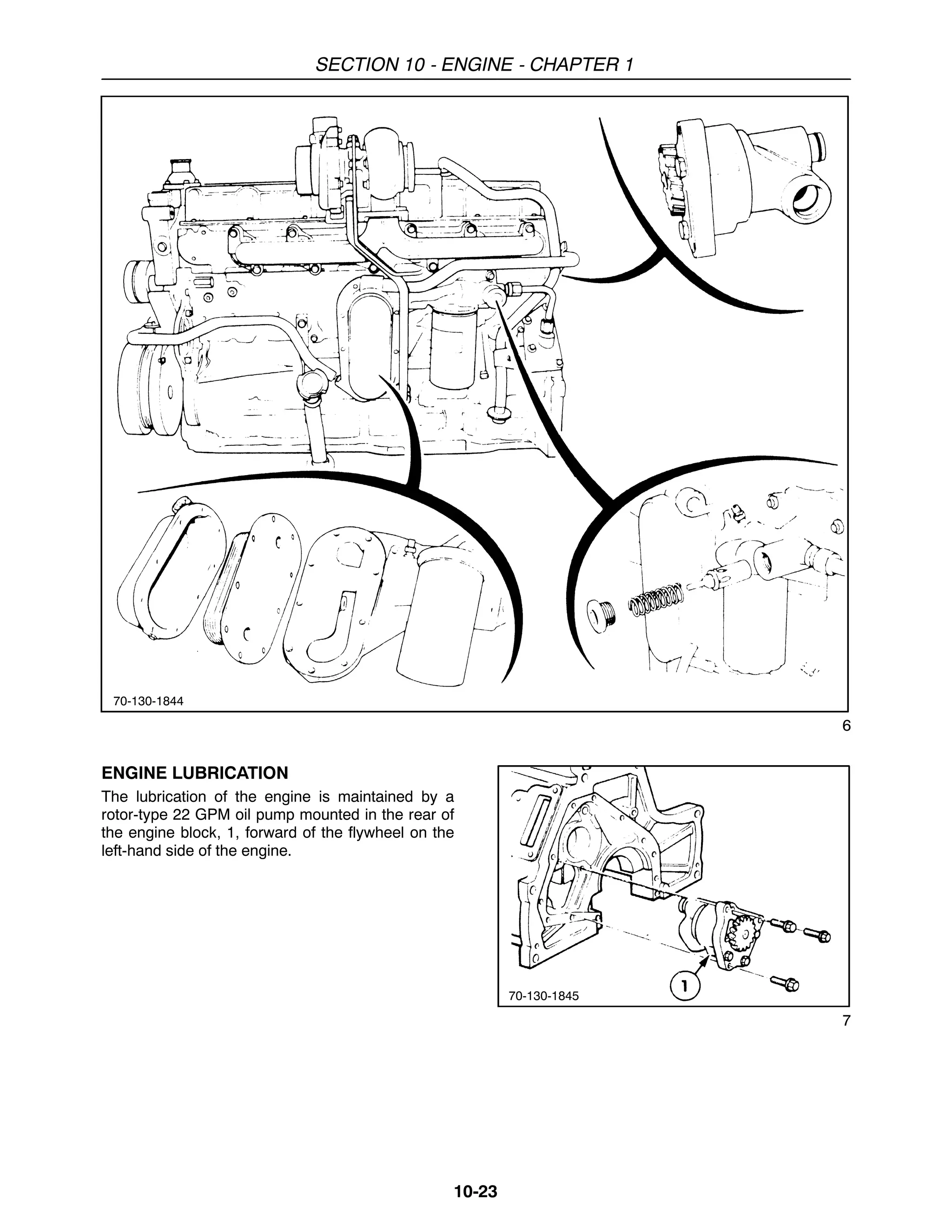 SECTION 10 - ENGINE - CHAPTER 1

70-130-1844

6

ENGINE LUBRICATION

The lubrication of the engine is maintained by a rotor-type 22 GPM oil pump mounted in the rear of the engine block, 1, forward of the flywheel on the left-hand side of the engine.

1

70-130-1845

7

10-23