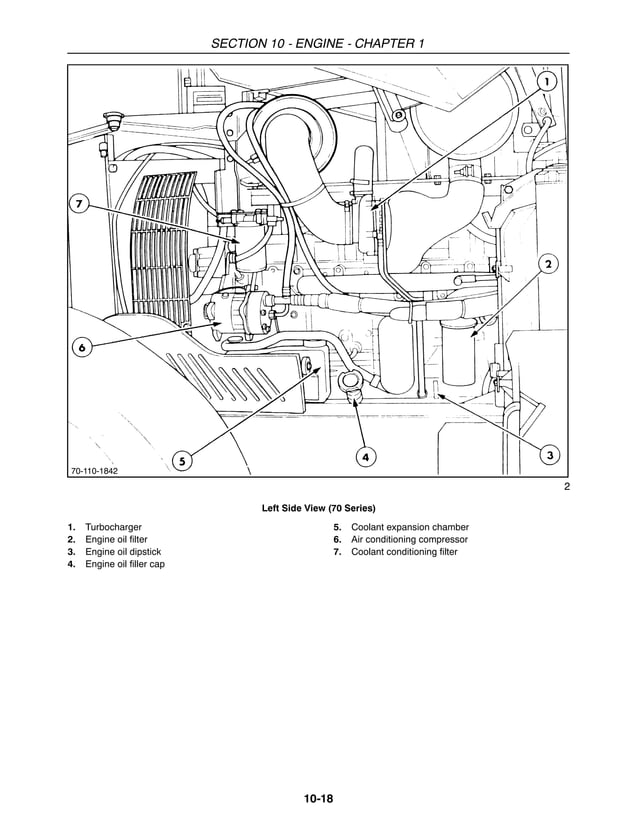 SECTION 10 - ENGINE - CHAPTER 1

1
7
2
6
5
4
3
70-110-1842

2

Left Side View (70 Series)

1. Turbocharger
2. Engine oil filter
3. Engine oil dipstick
4. Engine oil filler cap

5. Coolant expansion chamber
6. Air conditioning compressor
7. Coolant conditioning filter

10-18