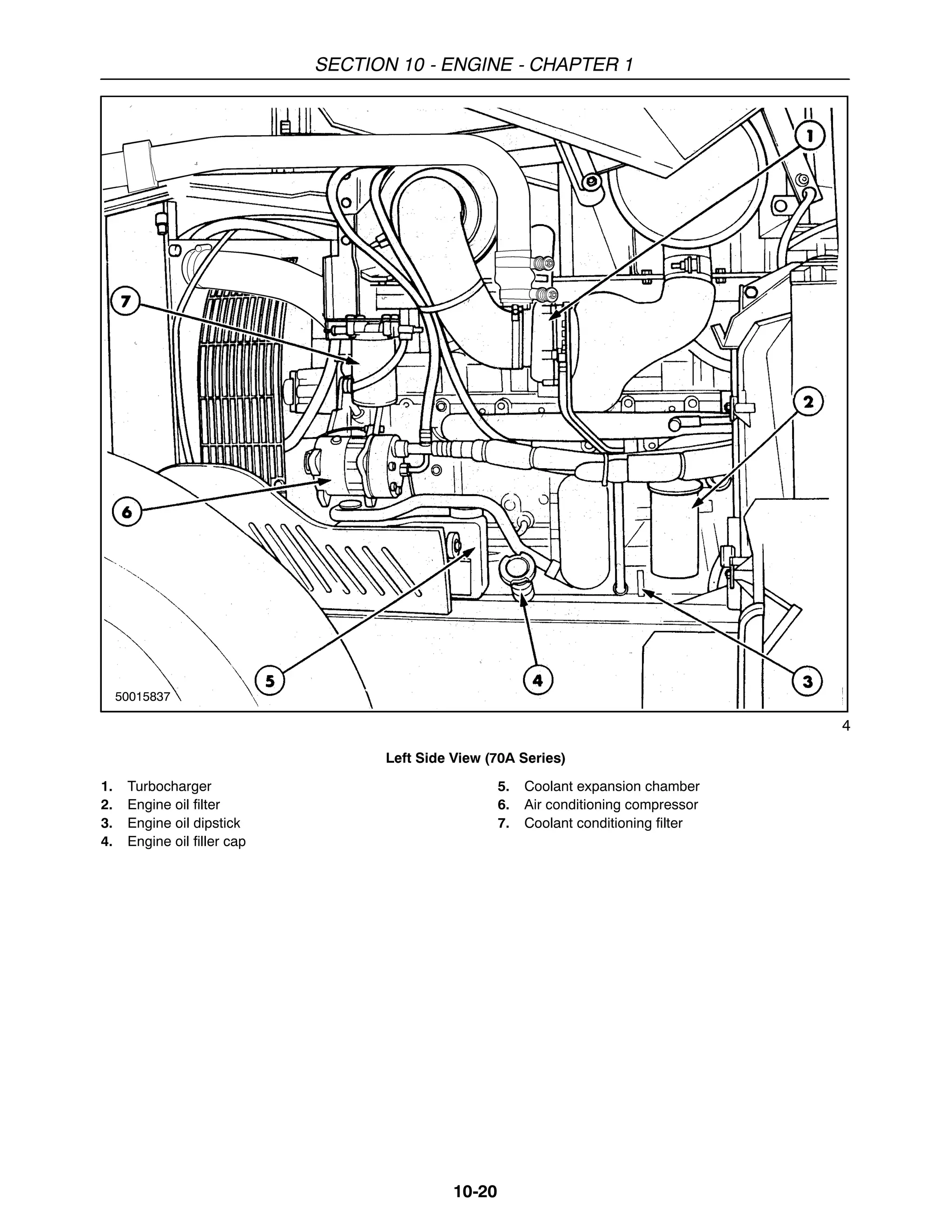 SECTION 10 - ENGINE - CHAPTER 1

1

7

2

6

5

4

3

50015837

4

Left Side View (70A Series)

1. Turbocharger
2. Engine oil filter
3. Engine oil dipstick
4. Engine oil filler cap

5. Coolant expansion chamber
6. Air conditioning compressor
7. Coolant conditioning filter

10-20