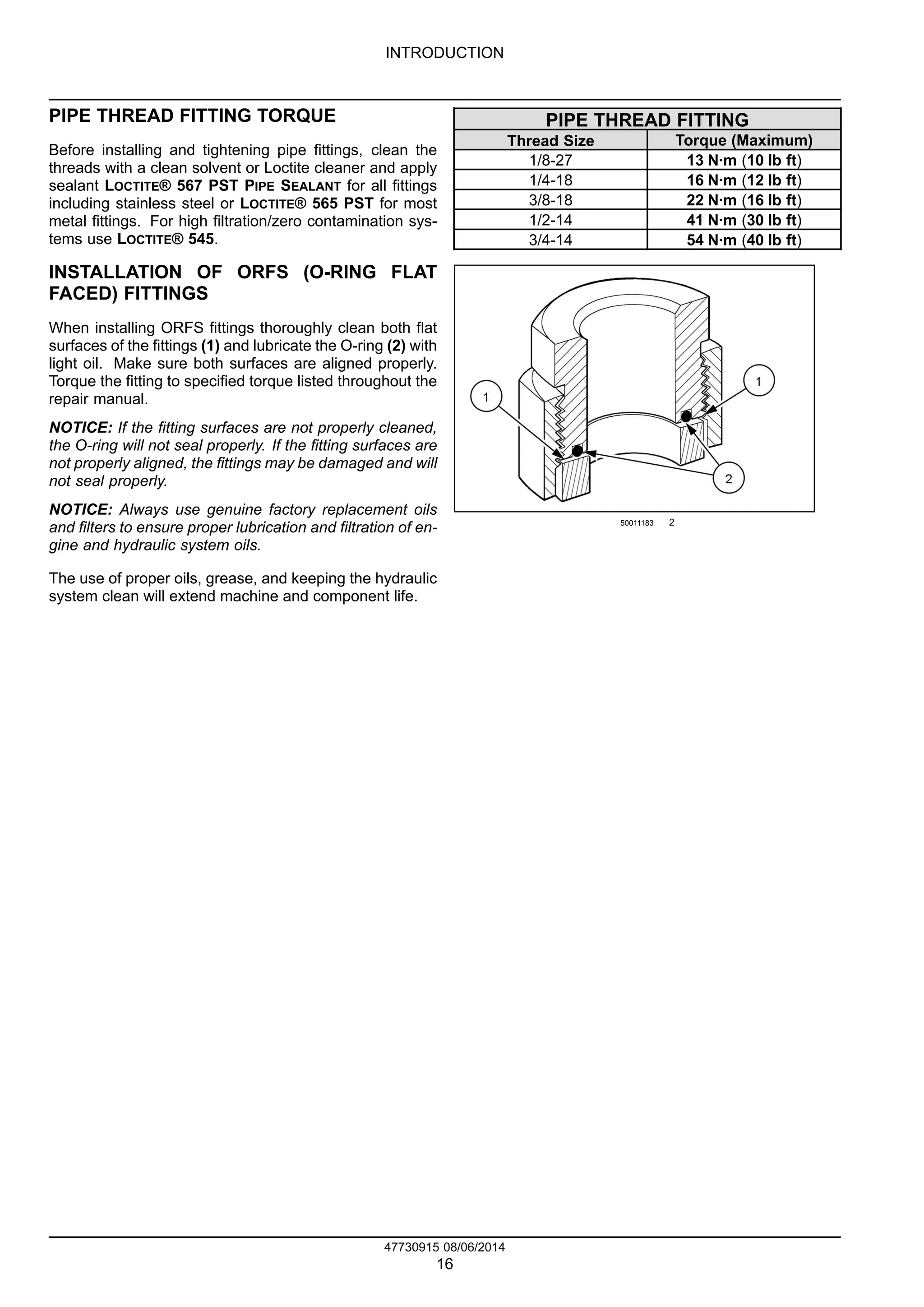 INTRODUCTION

PIPE THREAD FITTING TORQUE

Before installing and tightening pipe fittings, clean the threads with a clean solvent or Loctite cleaner and apply sealant LOCTITE® 567 PST PIPE SEALANT for all fittings including stainless steel or LOCTITE® 565 PST for most metal fittings. For high filtration/zero contamination systems use LOCTITE® 545.

INSTALLATION OF ORFS (O-RING FLAT FACED) FITTINGS

When installing ORFS fittings thoroughly clean both flat surfaces of the fittings (1) and lubricate the O-ring (2) with light oil. Make sure both surfaces are aligned properly. Torque the fitting to specified torque listed throughout the repair manual.

NOTICE: If the fitting surfaces are not properly cleaned, the O-ring will not seal properly. If the fitting surfaces are not properly aligned, the fittings may be damaged and will not seal properly.

NOTICE: Always use genuine factory replacement oils and filters to ensure proper lubrication and filtration of engine and hydraulic system oils.

The use of proper oils, grease, and keeping the hydraulic system clean will extend machine and component life.

PIPE THREAD FITTING

| Thread Size | Torque (Maximum) |
|---|---|
| 1/8-27 | 13 N·m (10 lb ft) |
| 1/4-18 | 16 N·m (12 lb ft) |
| 3/8-18 | 22 N·m (16 lb ft) |
| 1/2-14 | 41 N·m (30 lb ft) |
| 3/4-14 | 54 N·m (40 lb ft) |

1
1
2

50011183 2

47730915 08/06/2014
16