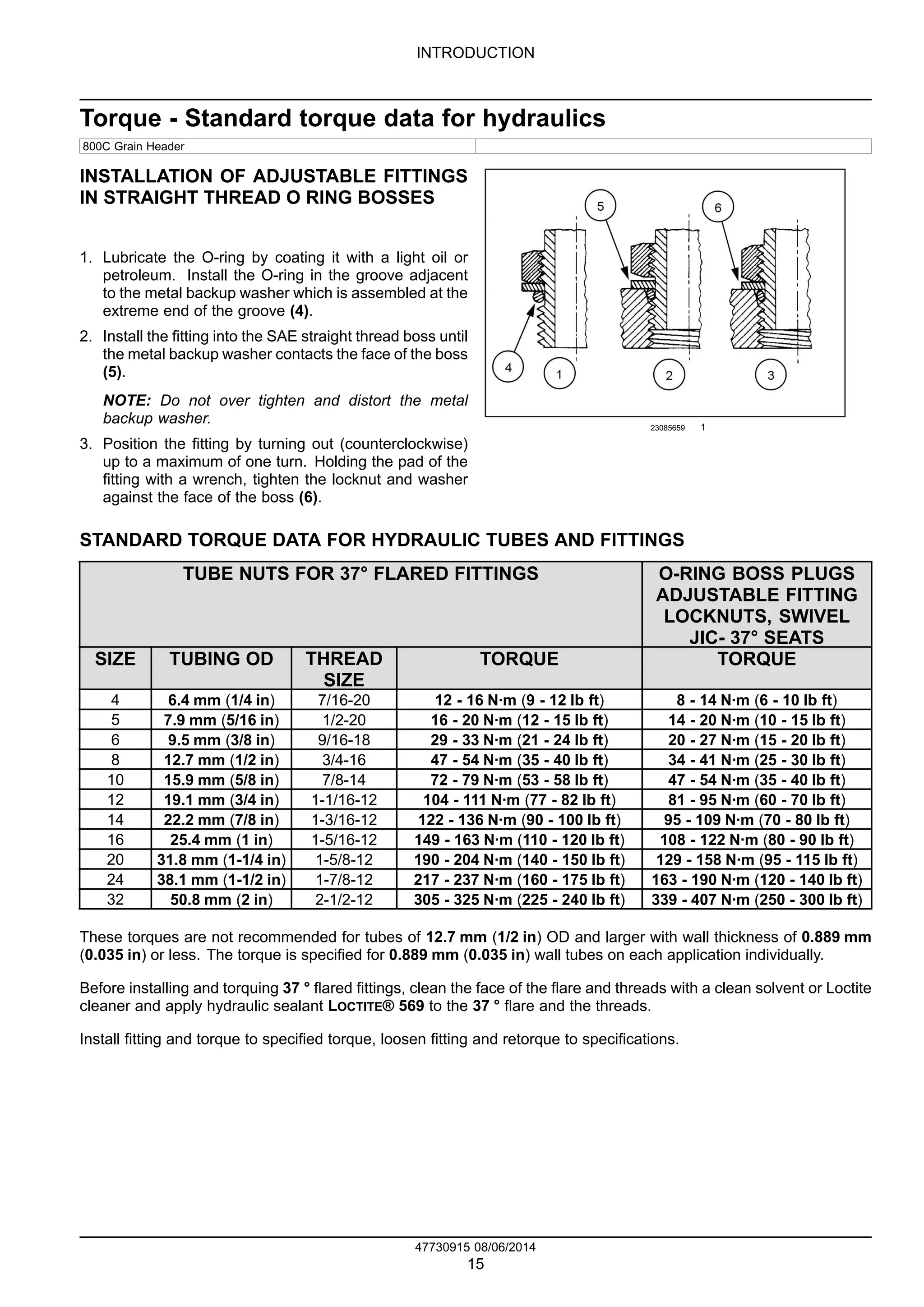 INTRODUCTION

Torque - Standard torque data for hydraulics

800C Grain Header

INSTALLATION OF ADJUSTABLE FITTINGS IN STRAIGHT THREAD O RING BOSSES

1. Lubricate the O-ring by coating it with a light oil or petroleum. Install the O-ring in the groove adjacent to the metal backup washer which is assembled at the extreme end of the groove (4).

2. Install the fitting into the SAE straight thread boss until the metal backup washer contacts the face of the boss (5).

NOTE: Do not over tighten and distort the metal backup washer.

3. Position the fitting by turning out (counterclockwise) up to a maximum of one turn. Holding the pad of the fitting with a wrench, tighten the locknut and washer against the face of the boss (6).

5 6 4 1 2 3

23085659 1

STANDARD TORQUE DATA FOR HYDRAULIC TUBES AND FITTINGS

| TUBE NUTS FOR 37° FLARED FITTINGS | | | | O-RING BOSS PLUGS ADJUSTABLE FITTING LOCKNUTS, SWIVEL JIC- 37° SEATS |
|---|---|---|---|---|
| SIZE | TUBING OD | THREAD SIZE | TORQUE | TORQUE |
| 4 | 6.4 mm (1/4 in) | 7/16-20 | 12 - 16 N·m (9 - 12 lb ft) | 8 - 14 N·m (6 - 10 lb ft) |
| 5 | 7.9 mm (5/16 in) | 1/2-20 | 16 - 20 N·m (12 - 15 lb ft) | 14 - 20 N·m (10 - 15 lb ft) |
| 6 | 9.5 mm (3/8 in) | 9/16-18 | 29 - 33 N·m (21 - 24 lb ft) | 20 - 27 N·m (15 - 20 lb ft) |
| 8 | 12.7 mm (1/2 in) | 3/4-16 | 47 - 54 N·m (35 - 40 lb ft) | 34 - 41 N·m (25 - 30 lb ft) |
| 10 | 15.9 mm (5/8 in) | 7/8-14 | 72 - 79 N·m (53 - 58 lb ft) | 47 - 54 N·m (35 - 40 lb ft) |
| 12 | 19.1 mm (3/4 in) | 1-1/16-12 | 104 - 111 N·m (77 - 82 lb ft) | 81 - 95 N·m (60 - 70 lb ft) |
| 14 | 22.2 mm (7/8 in) | 1-3/16-12 | 122 - 136 N·m (90 - 100 lb ft) | 95 - 109 N·m (70 - 80 lb ft) |
| 16 | 25.4 mm (1 in) | 1-5/16-12 | 149 - 163 N·m (110 - 120 lb ft) | 108 - 122 N·m (80 - 90 lb ft) |
| 20 | 31.8 mm (1-1/4 in) | 1-5/8-12 | 190 - 204 N·m (140 - 150 lb ft) | 129 - 158 N·m (95 - 115 lb ft) |
| 24 | 38.1 mm (1-1/2 in) | 1-7/8-12 | 217 - 237 N·m (160 - 175 lb ft) | 163 - 190 N·m (120 - 140 lb ft) |
| 32 | 50.8 mm (2 in) | 2-1/2-12 | 305 - 325 N·m (225 - 240 lb ft) | 339 - 407 N·m (250 - 300 lb ft) |

These torques are not recommended for tubes of 12.7 mm (1/2 in) OD and larger with wall thickness of 0.889 mm (0.035 in) or less. The torque is specified for 0.889 mm (0.035 in) wall tubes on each application individually.

Before installing and torquing 37 ° flared fittings, clean the face of the flare and threads with a clean solvent or Loctite cleaner and apply hydraulic sealant LOCTITE® 569 to the 37 ° flare and the threads.

Install fitting and torque to specified torque, loosen fitting and retorque to specifications.

47730915 08/06/2014
15