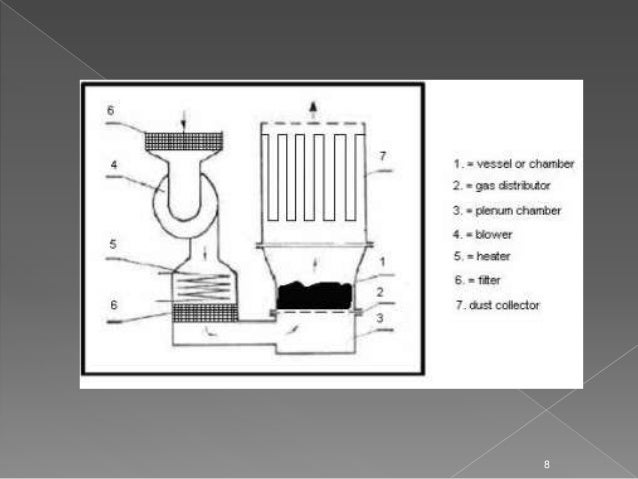 6
4
5
6
7
1
2
3

1. = vessel or chamber
2. = gas distributor
3. = plenum chamber
4. = blower
5. = heater
6. = filter
7. dust collector

8