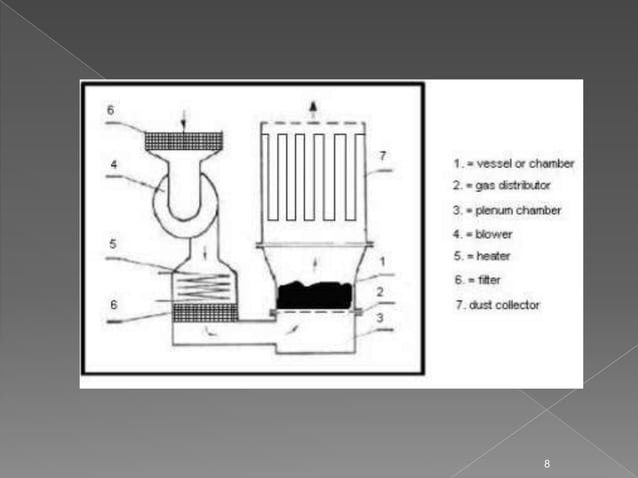 6
4
5
6
7
1
2
3

1. = vessel or chamber
2. = gas distributor
3. = plenum chamber
4. = blower
5. = heater
6. = filter
7. dust collector

8