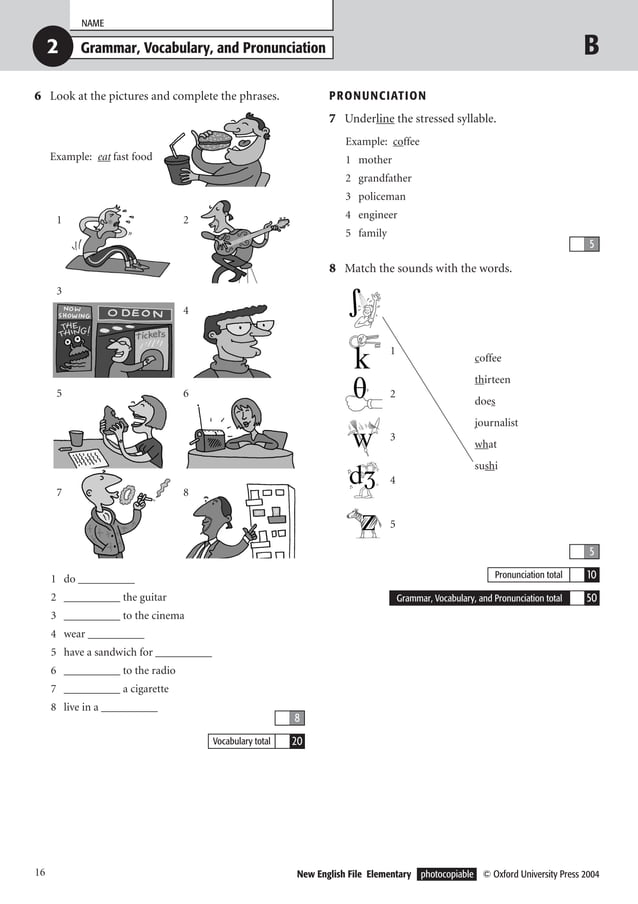 NAME

2 Grammar, Vocabulary, and Pronunciation

B

6 Look at the pictures and complete the phrases.

Example: eat fast food

1 2

3

NOW SHOWING THE THING! ODEON Tickets

4

5 6

7 8

1 do __________
2 __________ the guitar
3 __________ to the cinema
4 wear __________
5 have a sandwich for __________
6 __________ to the radio
7 __________ a cigarette
8 live in a __________

8

Vocabulary total 20

PRONUNCIATION

7 Underline the stressed syllable.

Example: coffee
1 mother
2 grandfather
3 policeman
4 engineer
5 family

5

8 Match the sounds with the words.

ʃ
k 1
θ 2
w 3
dʒ 4
z 5

coffee
thirteen
does
journalist
what
sushi

5

Pronunciation total 10

Grammar, Vocabulary, and Pronunciation total 50

16

New English File Elementary photocopiable © Oxford University Press 2004