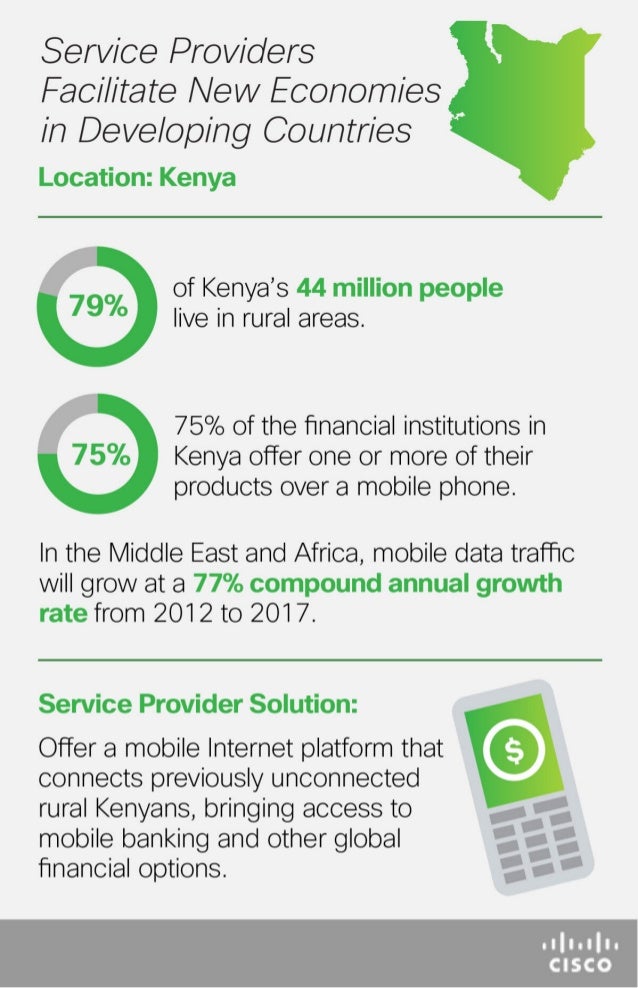 Service Providers Facilitate New Economies in Developing Countries

Location: Kenya

79%

of Kenya's 44 million people live in rural areas.

75%

75% of the financial institutions in Kenya offer one or more of their products over a mobile phone.

In the Middle East and Africa, mobile data traffic will grow at a 77% compound annual growth rate from 2012 to 2017.

Service Provider Solution:

Offer a mobile Internet platform that connects previously unconnected rural Kenyans, bringing access to mobile banking and other global financial options.

$

CISCO