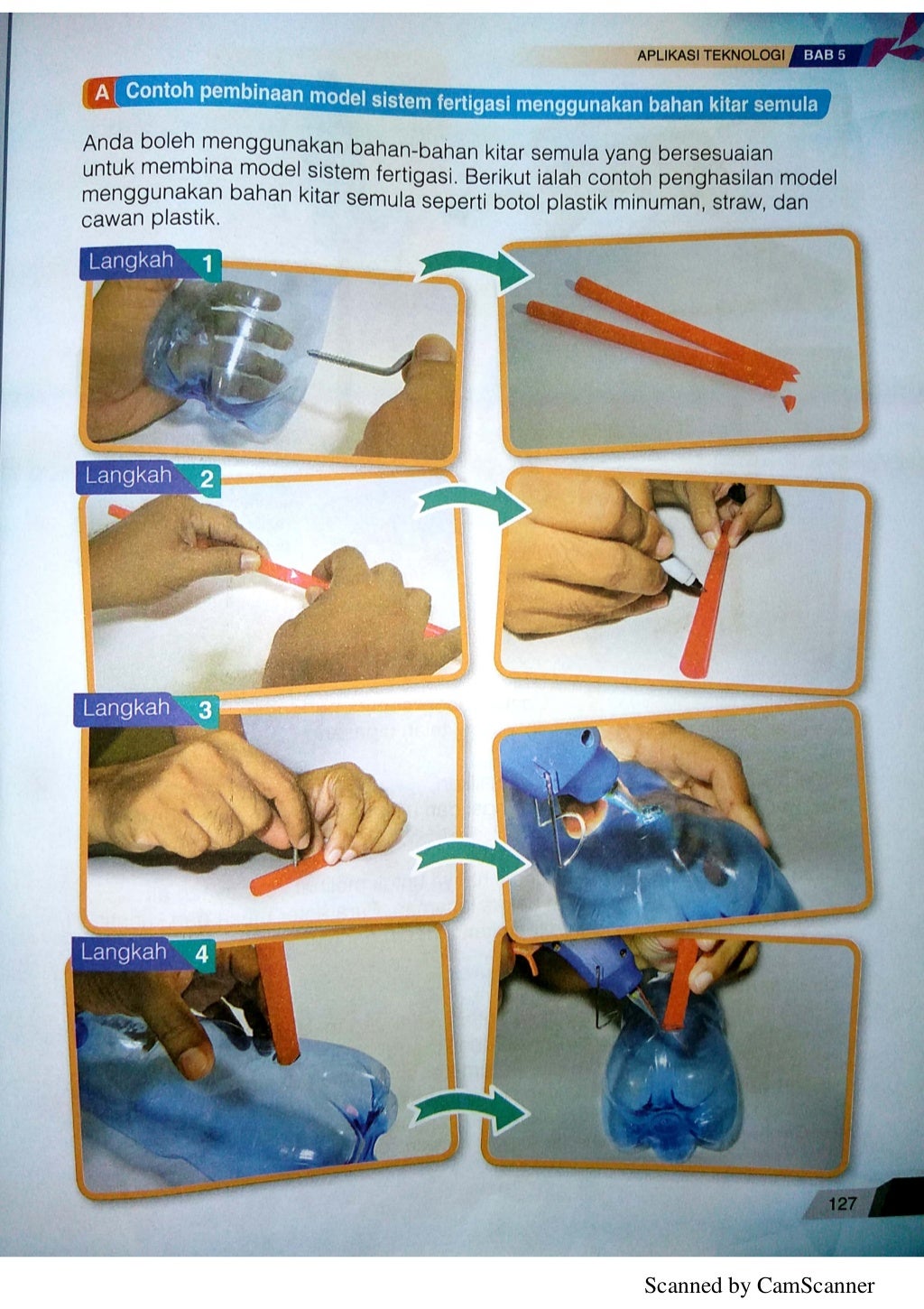 APLIKASI TEKNOLOGI BAB 5

A Contoh pembinaan model sistem fertigasi menggunakan bahan kitar semula

Anda boleh menggunakan bahan-bahan kitar semula yang bersesuaian untuk membina model sistem fertigasi. Berikut ialah contoh penghasilan model menggunakan bahan kitar semula seperti botol plastik minuman, straw, dan cawan plastik.

Langkah 1

Langkah 2

Langkah 3

Langkah 4

127

Scanned by CamScanner