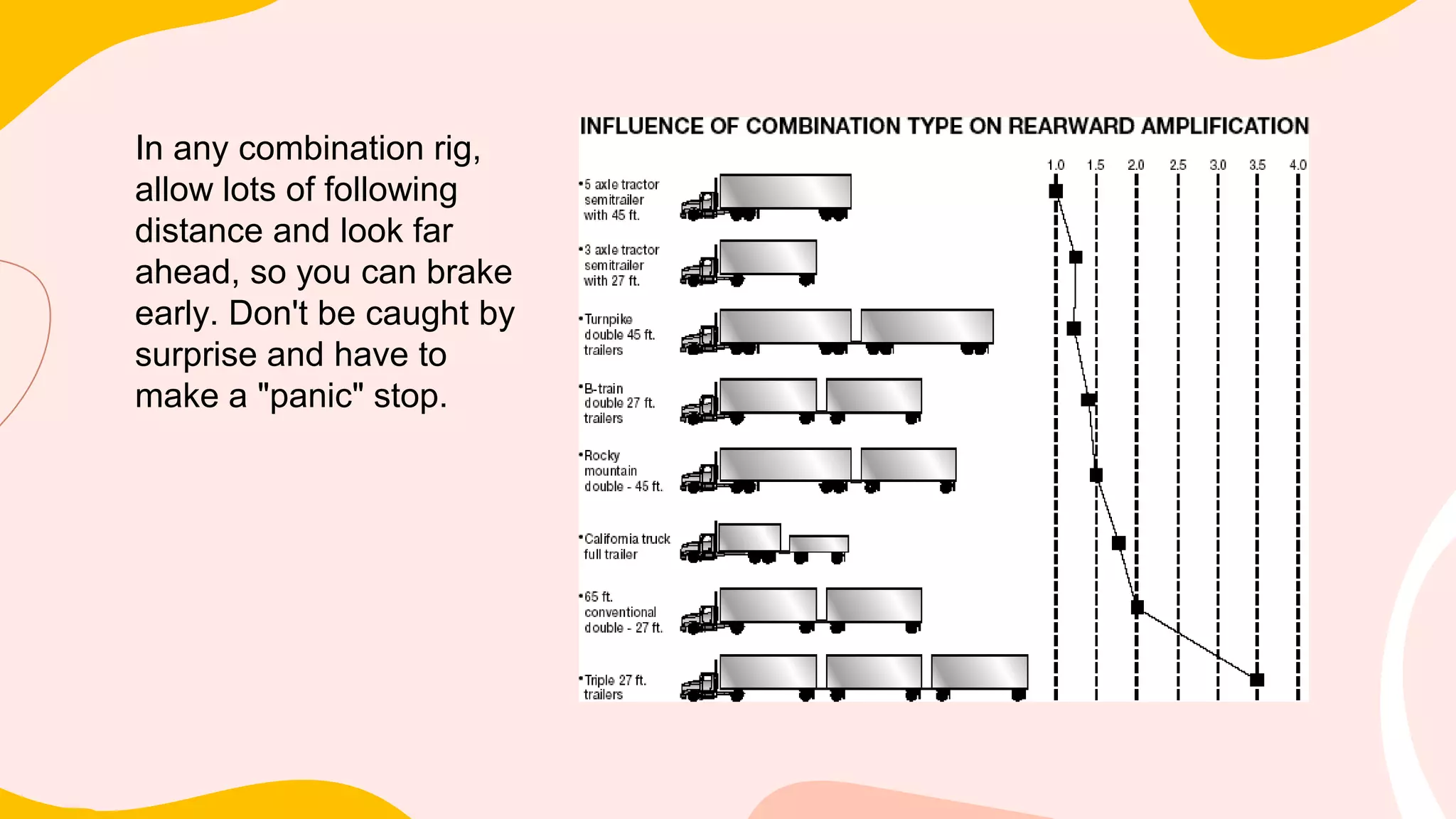 In any combination rig, allow lots of following distance and look far ahead, so you can brake early. Don't be caught by surprise and have to make a "panic" stop.

INFLUENCE OF COMBINATION TYPE ON REARWARD AMPLIFICATION

1.0 1.5 2.0 2.5 3.0 3.5 4.0

•5 axle tractor semitrailer with 45 ft.

•3 axle tractor semitrailer with 27 ft.

•Turnpike double 45 ft. trailers

•B-train double 27 ft. trailers

•Rocky mountain double - 45 ft.

•California truck full trailer

•65 ft. conventional double - 27 ft.

•Triple 27 ft. trailers