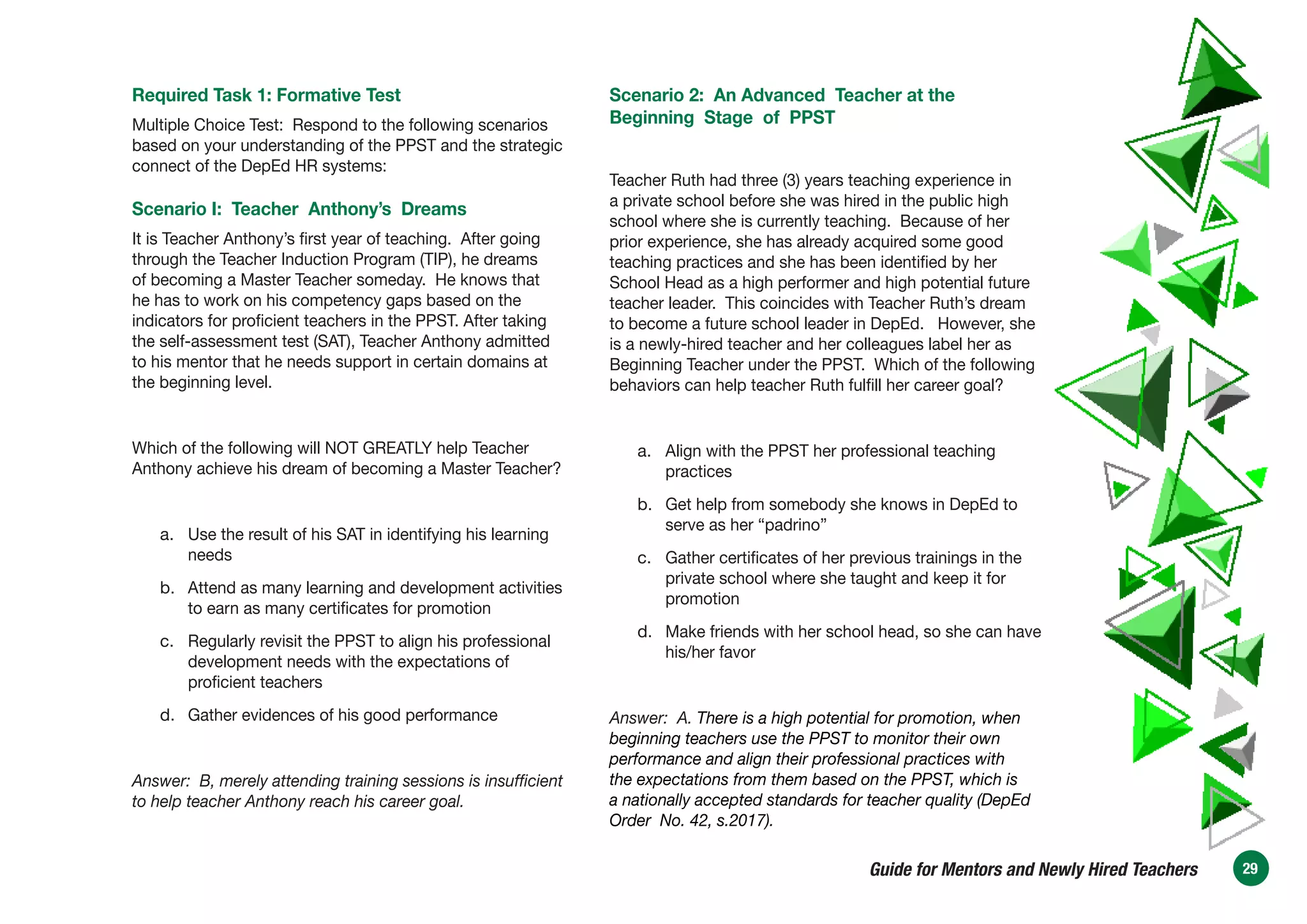 Required Task 1: Formative Test

Multiple Choice Test: Respond to the following scenarios based on your understanding of the PPST and the strategic connect of the DepEd HR systems:

Scenario I: Teacher Anthony's Dreams

It is Teacher Anthony's first year of teaching. After going through the Teacher Induction Program (TIP), he dreams of becoming a Master Teacher someday. He knows that he has to work on his competency gaps based on the indicators for proficient teachers in the PPST. After taking the self-assessment test (SAT), Teacher Anthony admitted to his mentor that he needs support in certain domains at the beginning level.

Which of the following will NOT GREATLY help Teacher Anthony achieve his dream of becoming a Master Teacher?

a. Use the result of his SAT in identifying his learning needs

b. Attend as many learning and development activities to earn as many certificates for promotion

c. Regularly revisit the PPST to align his professional development needs with the expectations of proficient teachers

d. Gather evidences of his good performance

Answer: B, merely attending training sessions is insufficient to help teacher Anthony reach his career goal.

Scenario 2: An Advanced Teacher at the Beginning Stage of PPST

Teacher Ruth had three (3) years teaching experience in a private school before she was hired in the public high school where she is currently teaching. Because of her prior experience, she has already acquired some good teaching practices and she has been identified by her School Head as a high performer and high potential future teacher leader. This coincides with Teacher Ruth's dream to become a future school leader in DepEd. However, she is a newly-hired teacher and her colleagues label her as Beginning Teacher under the PPST. Which of the following behaviors can help teacher Ruth fulfill her career goal?

a. Align with the PPST her professional teaching practices

b. Get help from somebody she knows in DepEd to serve as her "padrino"

c. Gather certificates of her previous trainings in the private school where she taught and keep it for promotion

d. Make friends with her school head, so she can have his/her favor

Answer: A. There is a high potential for promotion, when beginning teachers use the PPST to monitor their own performance and align their professional practices with the expectations from them based on the PPST, which is a nationally accepted standards for teacher quality (DepEd Order No. 42, s.2017).

Guide for Mentors and Newly Hired Teachers 29