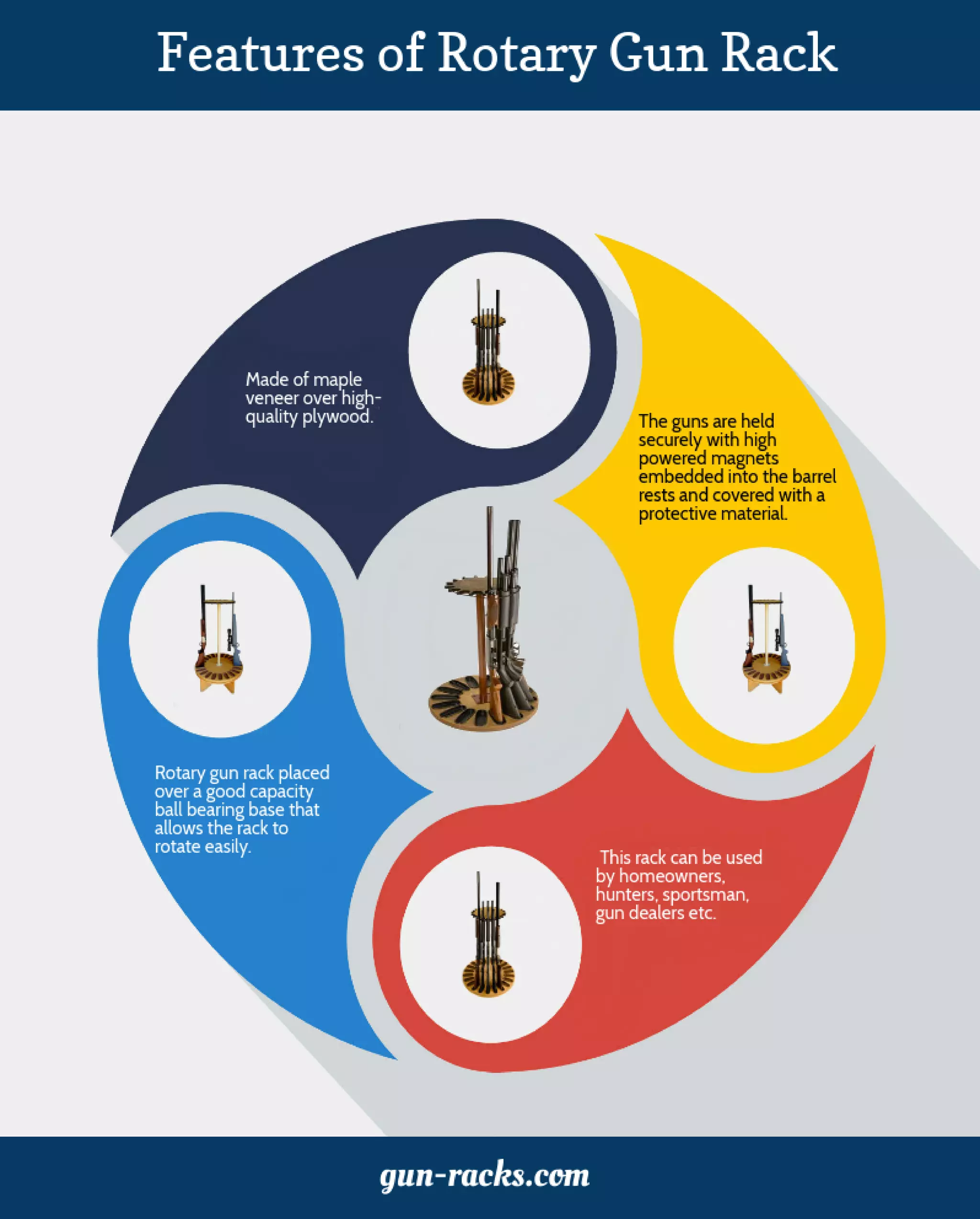 Features of Rotary Gun Rack

Made of maple veneer over high-quality plywood.

The guns are held securely with high powered magnets embedded into the barrel rests and covered with a protective material.

Rotary gun rack placed over a good capacity ball bearing base that allows the rack to rotate easily.

This rack can be used by homeowners, hunters, sportsman, gun dealers etc.

gun-racks.com