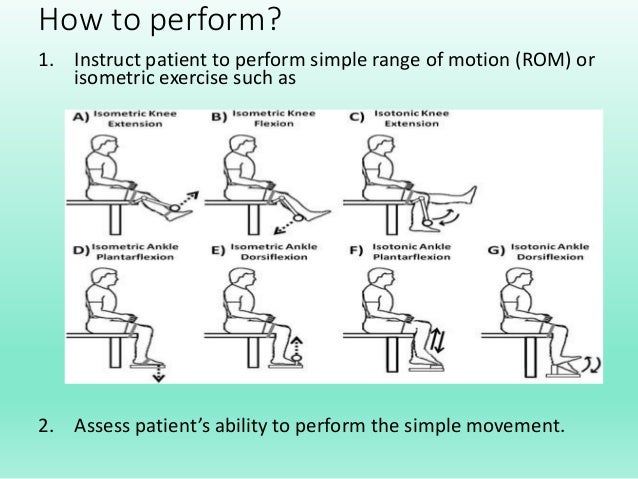 How to perform?

1. Instruct patient to perform simple range of motion (ROM) or isometric exercise such as

A) Isometric Knee Extension

B) Isometric Knee Flexion

C) Isotonic Knee Extension

D) Isometric Ankle Plantarflexion

E) Isometric Ankle Dorsiflexion

F) Isotonic Ankle Plantarflexion

G) Isotonic Ankle Dorsiflexion

2. Assess patient's ability to perform the simple movement.